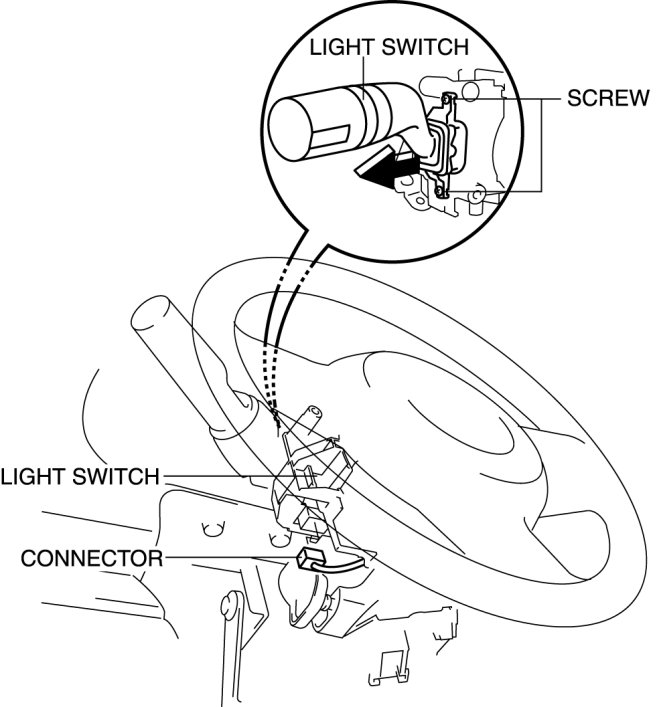 LIGHT SWITCH
SCREW
LIGHT SWITCH
CONNECTOR