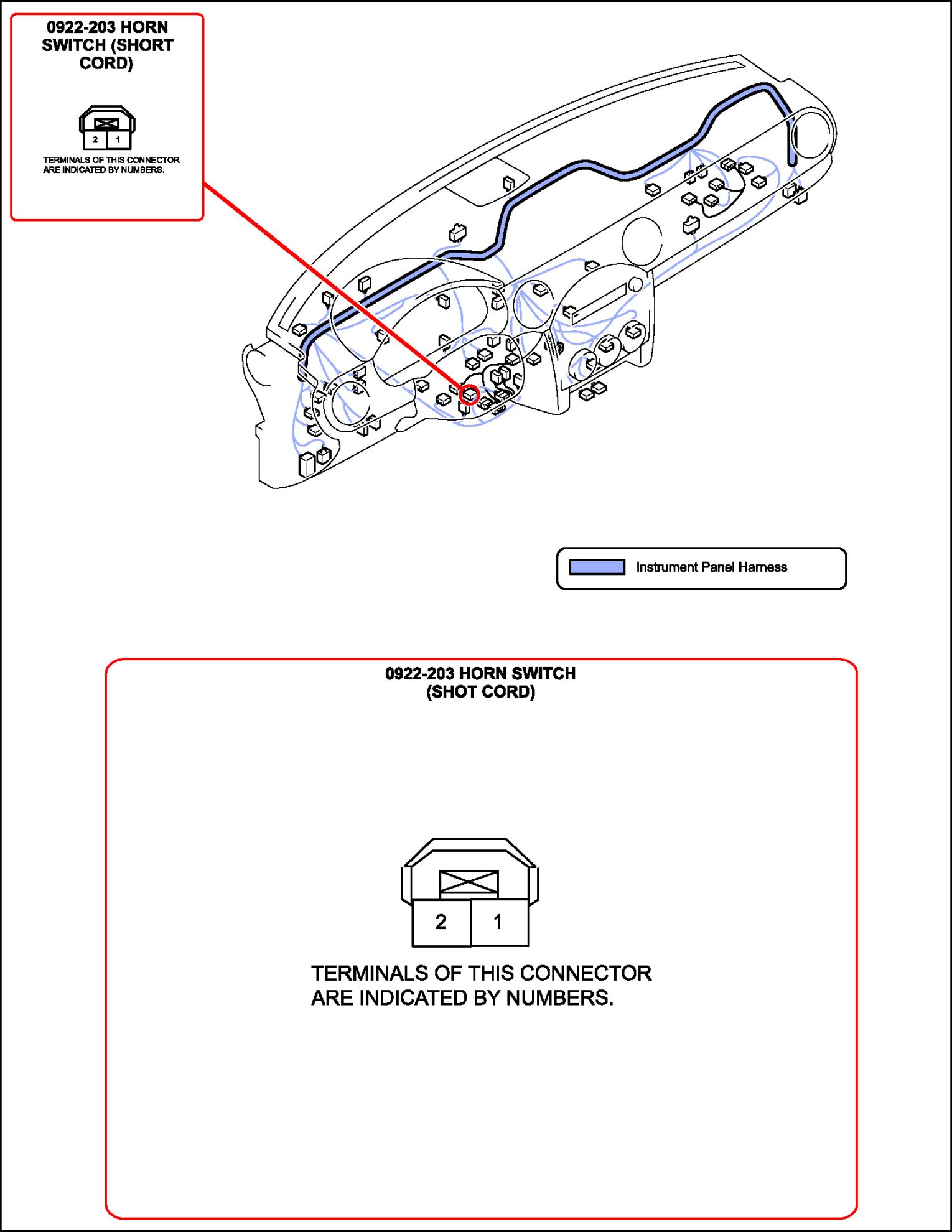 0922-203 HORN SWITCH (SHORT CORD)

2 1

TERMINALS OF THIS CONNECTOR ARE INDICATED BY NUMBERS.

Instrument Panel Harness

0922-203 HORN SWITCH (SHOT CORD)

2 1

TERMINALS OF THIS CONNECTOR ARE INDICATED BY NUMBERS.