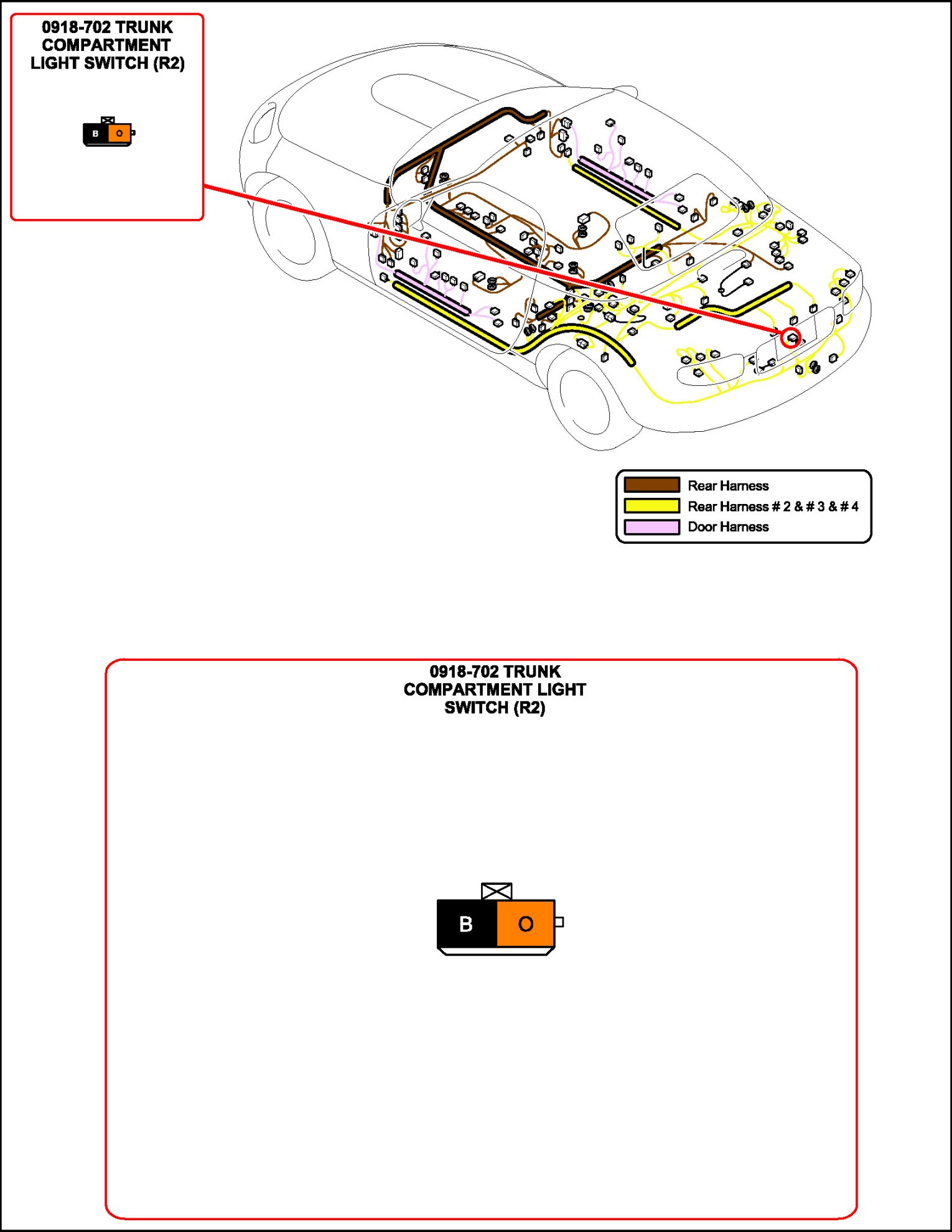 0918-702 TRUNK
COMPARTMENT
LIGHT SWITCH (R2)

B O

Rear Harness
Rear Harness # 2 & # 3 & # 4
Door Harness

0918-702 TRUNK
COMPARTMENT LIGHT
SWITCH (R2)

B O