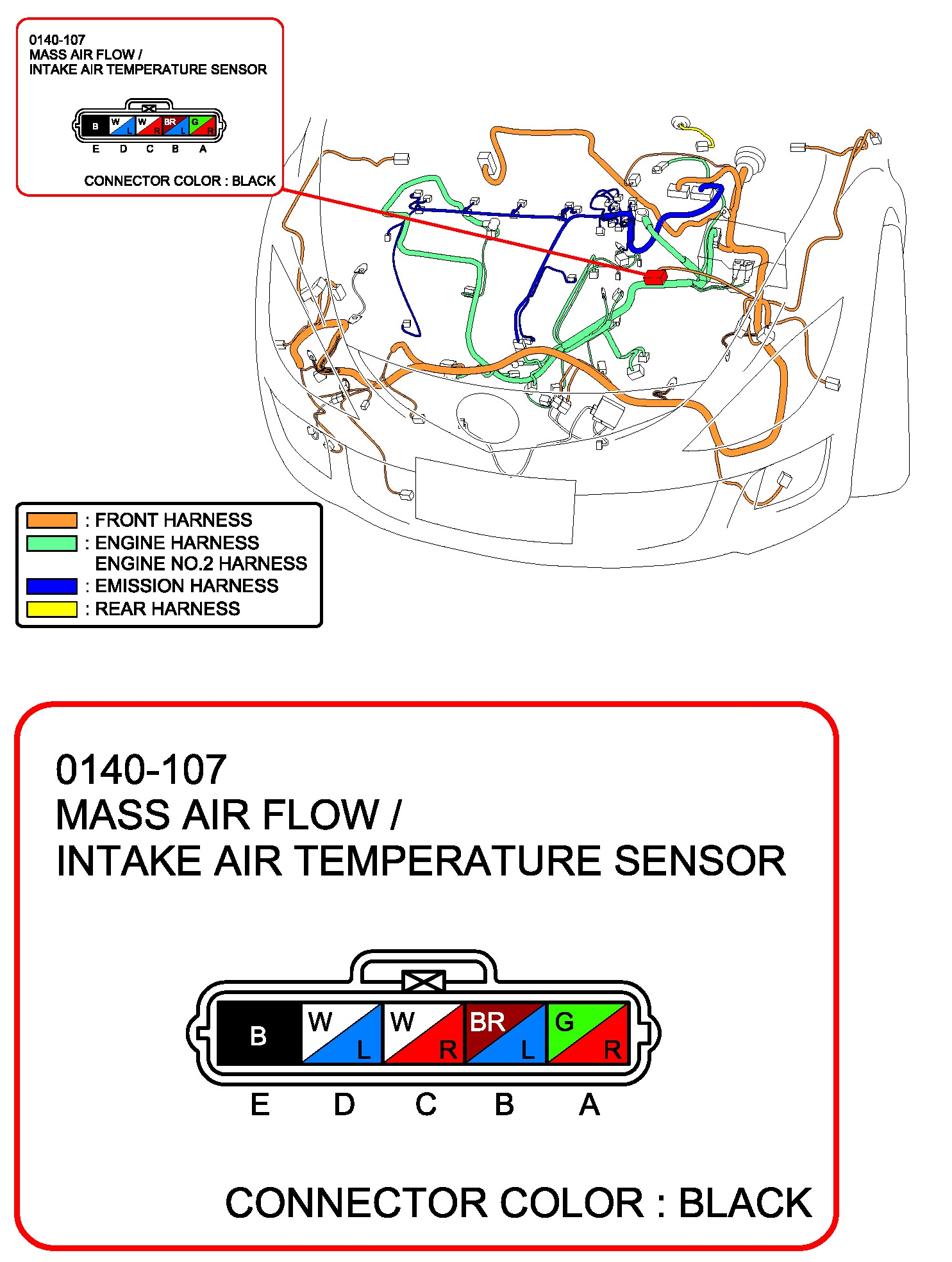 0140-107
MASS AIR FLOW /
INTAKE AIR TEMPERATURE SENSOR

B W L W R BR L G R
E D C B A

CONNECTOR COLOR : BLACK

: FRONT HARNESS
: ENGINE HARNESS
ENGINE NO.2 HARNESS
: EMISSION HARNESS
: REAR HARNESS

0140-107
MASS AIR FLOW /
INTAKE AIR TEMPERATURE SENSOR

B W L W R BR L G R
E D C B A

CONNECTOR COLOR : BLACK