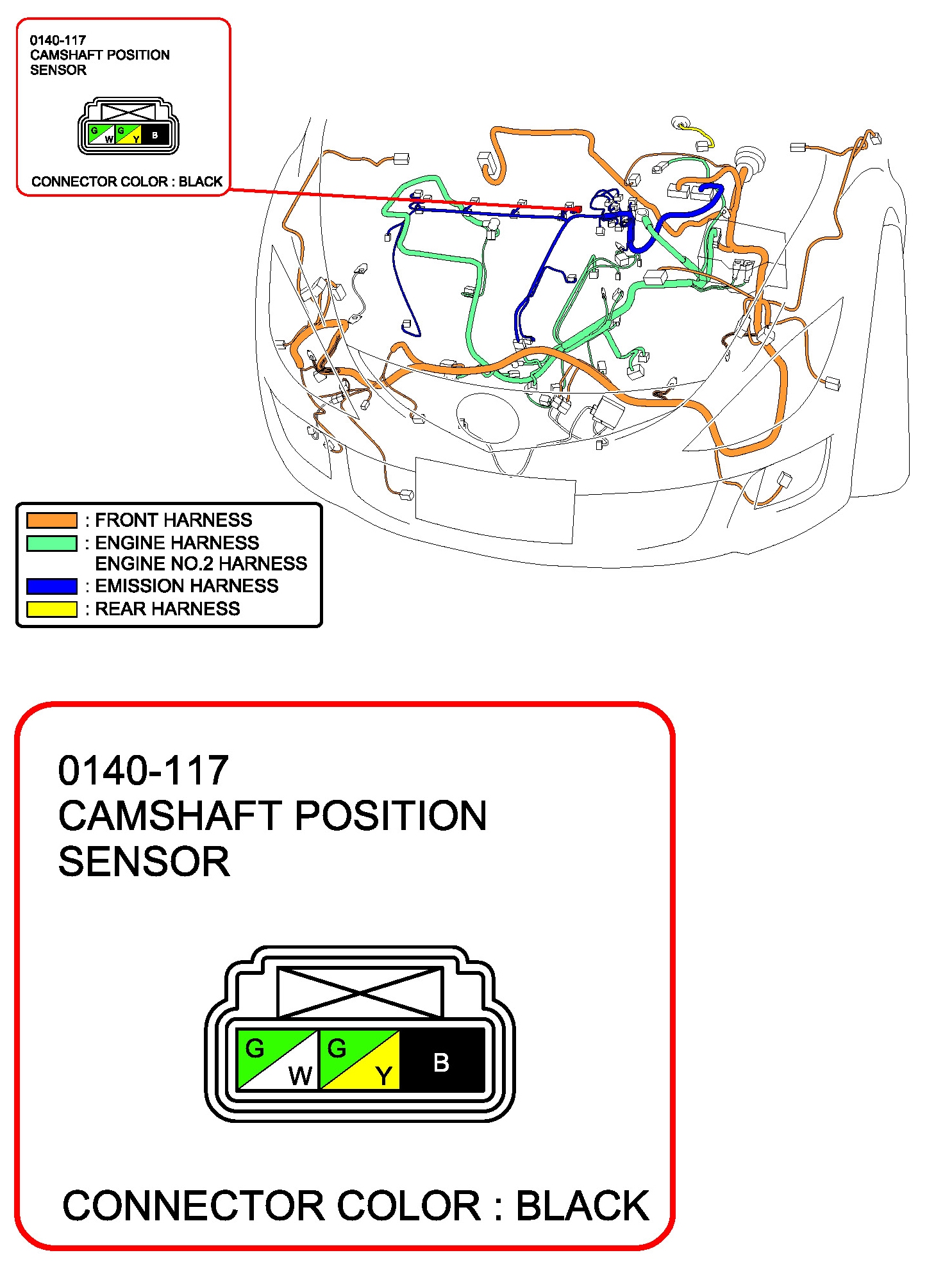 0140-117
CAMSHAFT POSITION
SENSOR

G W G Y B

CONNECTOR COLOR : BLACK

: FRONT HARNESS
: ENGINE HARNESS
ENGINE NO.2 HARNESS
: EMISSION HARNESS
: REAR HARNESS

0140-117
CAMSHAFT POSITION
SENSOR

G W G Y B

CONNECTOR COLOR : BLACK