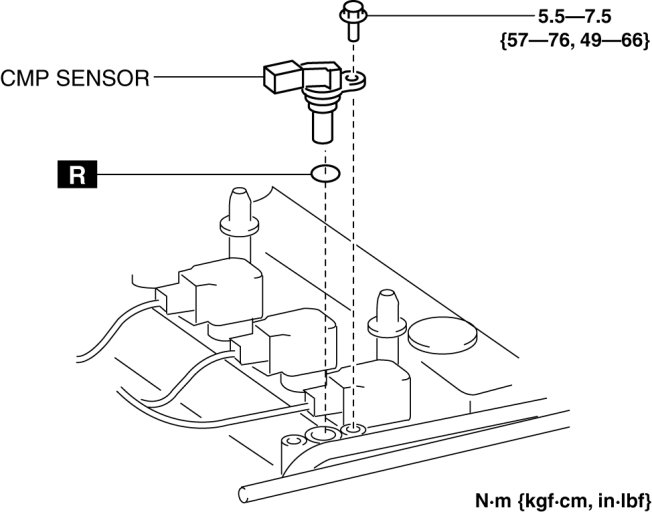 5.5—7.5
{57—76, 49—66}

CMP SENSOR

R

N·m {kgf·cm, in·lbf}