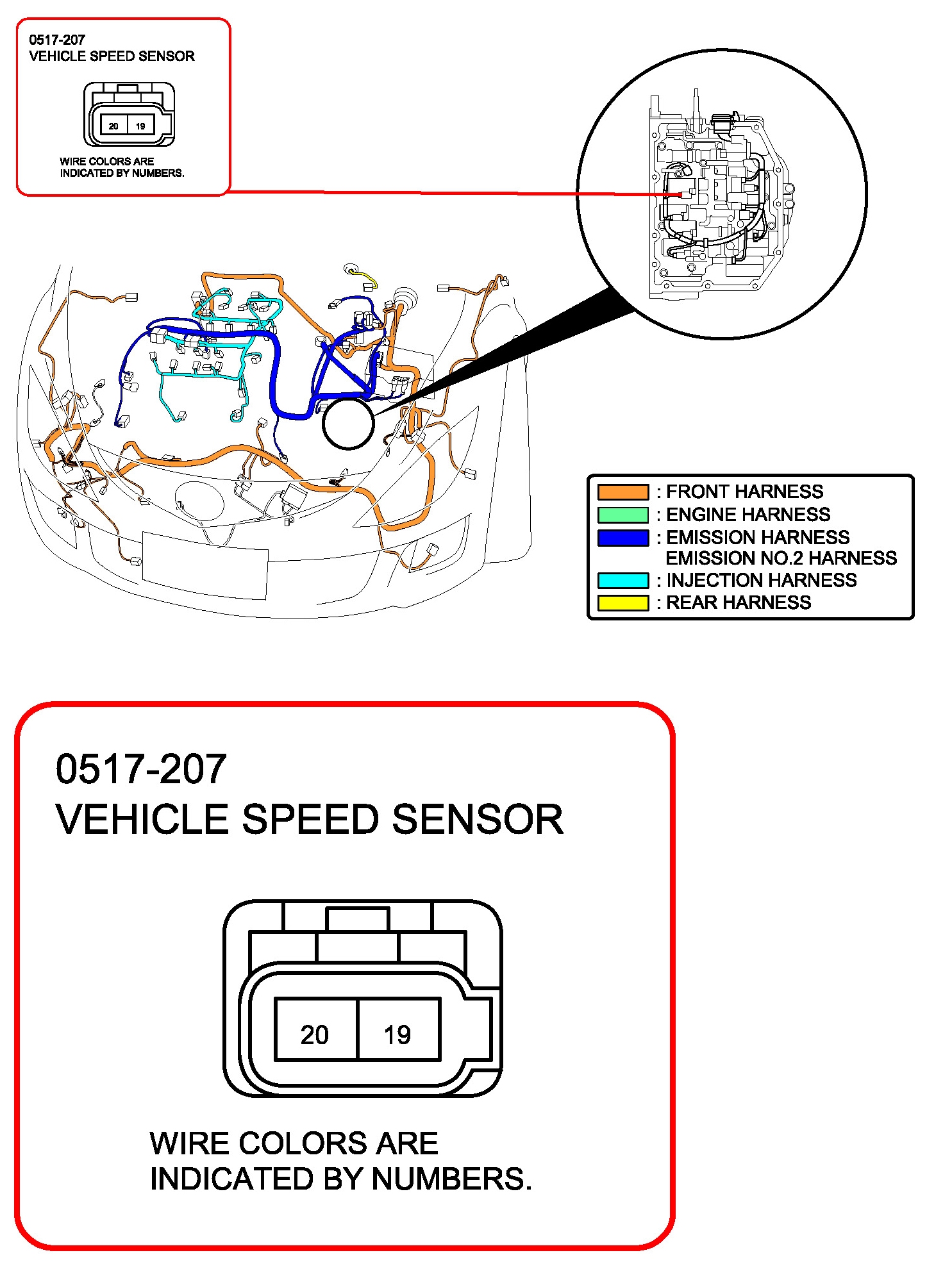 0517-207
VEHICLE SPEED SENSOR

20 19

WIRE COLORS ARE INDICATED BY NUMBERS.

: FRONT HARNESS
: ENGINE HARNESS
: EMISSION HARNESS
EMISSION NO.2 HARNESS
: INJECTION HARNESS
: REAR HARNESS

0517-207
VEHICLE SPEED SENSOR

20 19

WIRE COLORS ARE INDICATED BY NUMBERS.