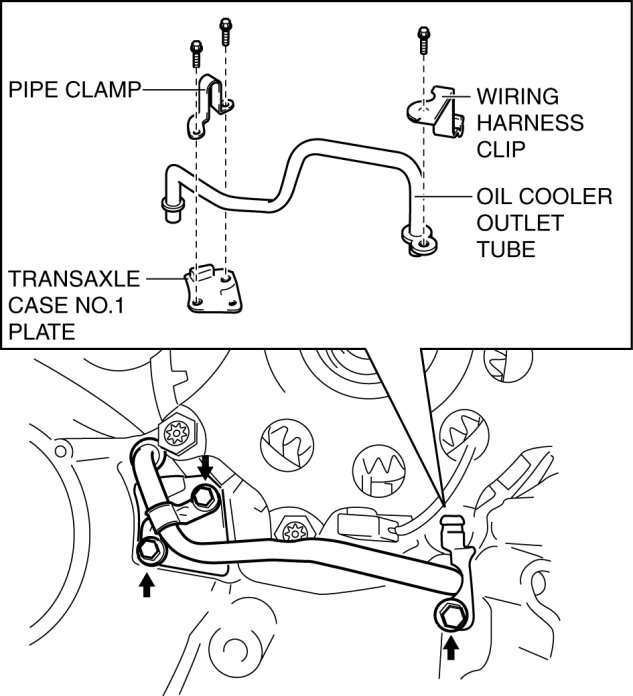 PIPE CLAMP

WIRING HARNESS CLIP

OIL COOLER OUTLET TUBE

TRANSAXLE CASE NO.1 PLATE