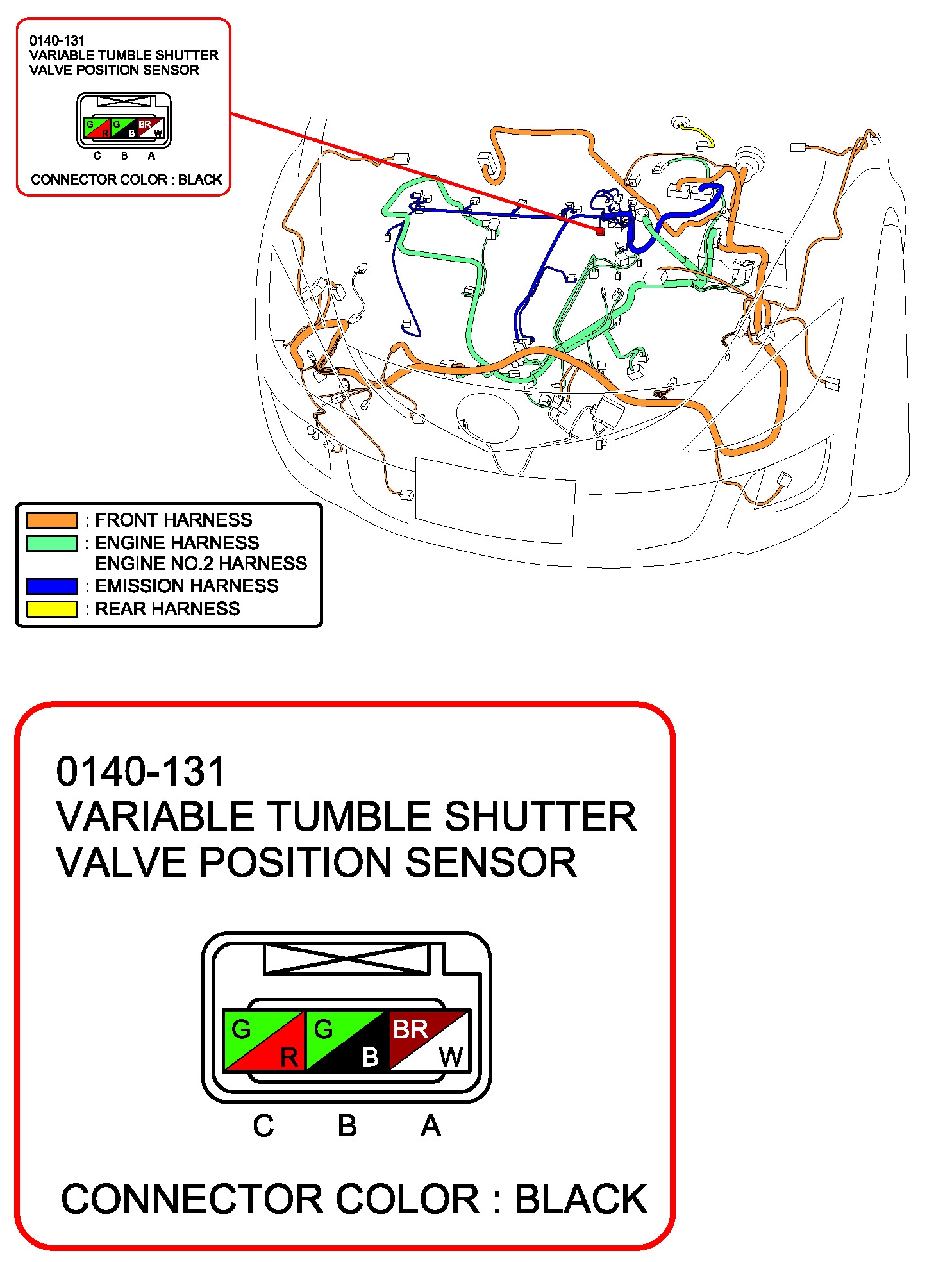 0140-131
VARIABLE TUMBLE SHUTTER
VALVE POSITION SENSOR

G R G B BR W

C B A

CONNECTOR COLOR : BLACK

: FRONT HARNESS
: ENGINE HARNESS
ENGINE NO.2 HARNESS
: EMISSION HARNESS
: REAR HARNESS

0140-131
VARIABLE TUMBLE SHUTTER
VALVE POSITION SENSOR

G R G B BR W

C B A

CONNECTOR COLOR : BLACK