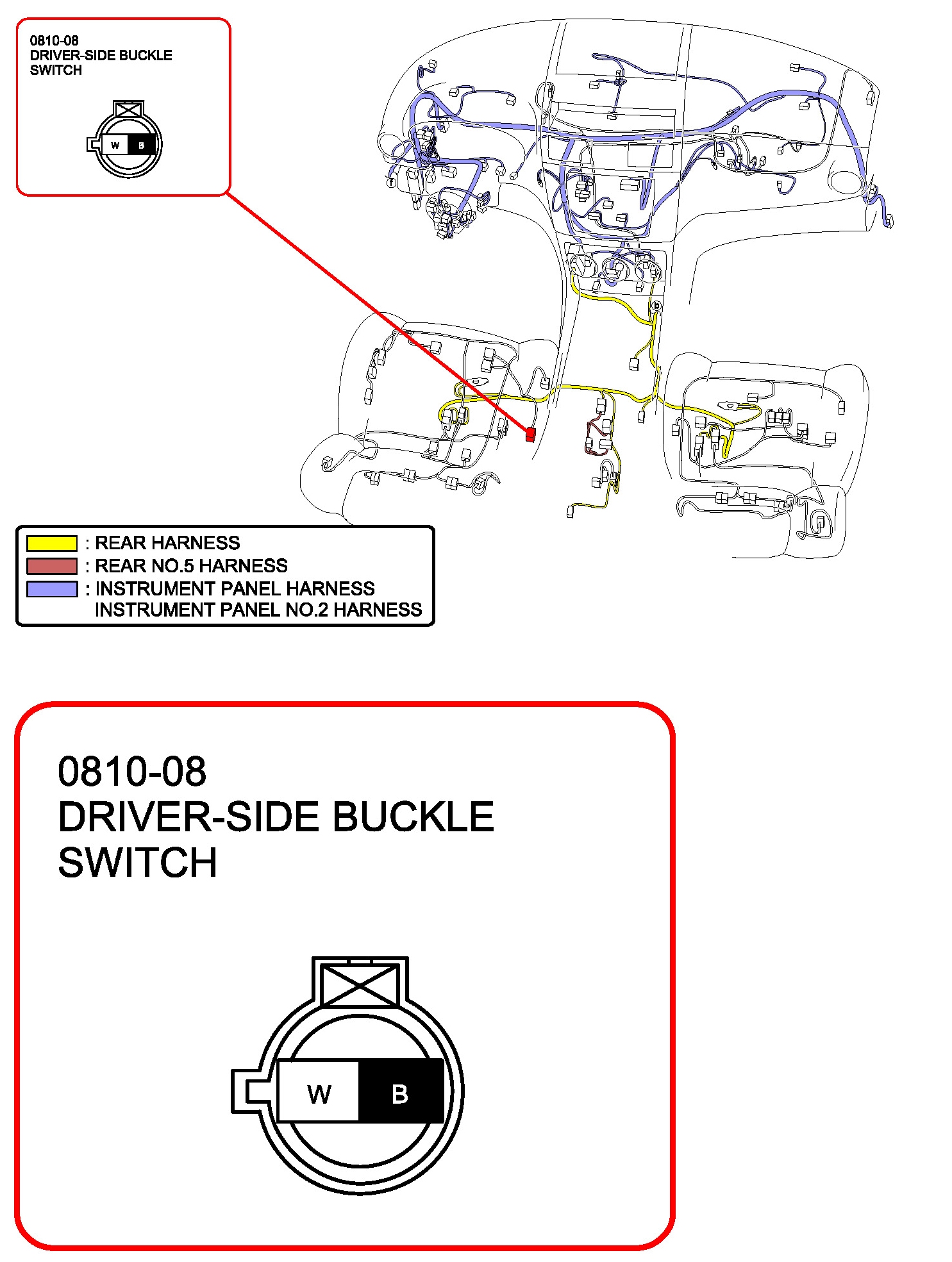 0810-08
DRIVER-SIDE BUCKLE
SWITCH

W B

f

b

: REAR HARNESS
: REAR NO.5 HARNESS
: INSTRUMENT PANEL HARNESS
INSTRUMENT PANEL NO.2 HARNESS

0810-08
DRIVER-SIDE BUCKLE
SWITCH

W B