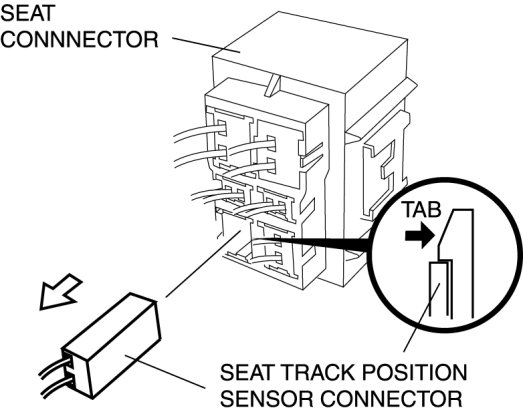 SEAT
CONNNECTOR

TAB

SEAT TRACK POSITION
SENSOR CONNECTOR