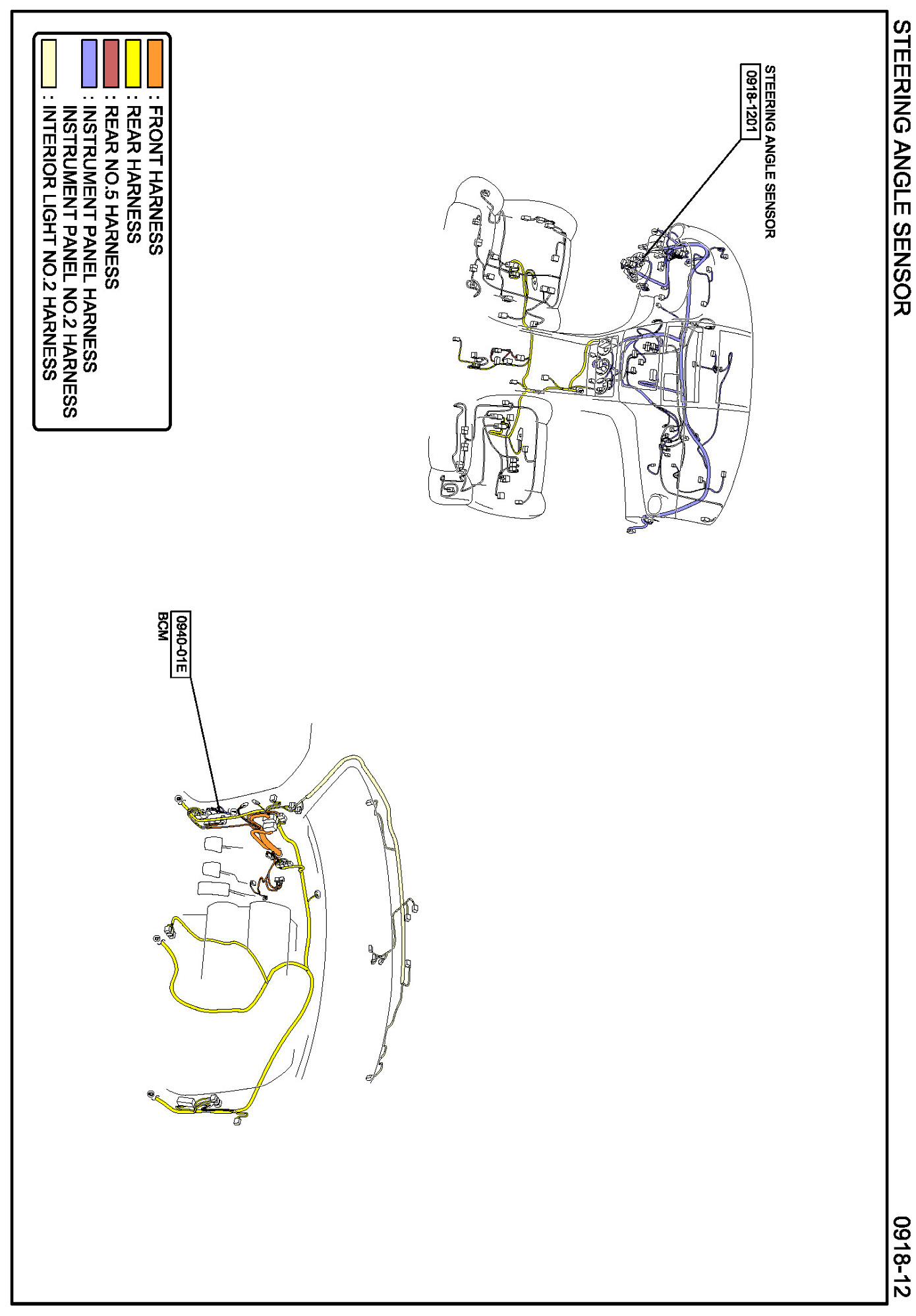 STEERING ANGLE SENSOR

0918-12

STEERING ANGLE SENSOR
0918-1201

0940-01E
BCM

: FRONT HARNESS
: REAR HARNESS
: REAR NO.5 HARNESS
: INSTRUMENT PANEL HARNESS
INSTRUMENT PANEL NO.2 HARNESS
: INTERIOR LIGHT NO.2 HARNESS