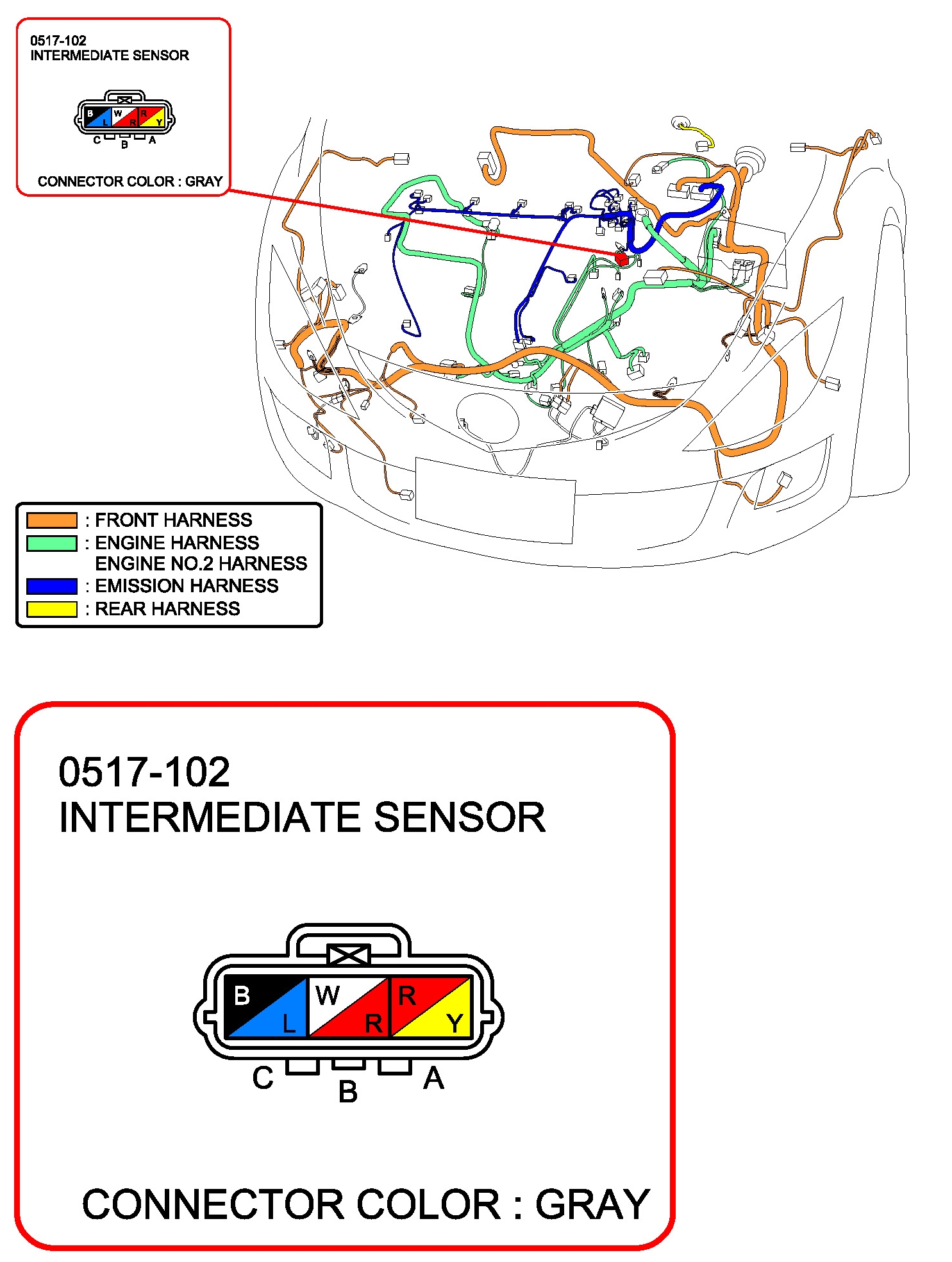 0517-102
INTERMEDIATE SENSOR

B L W R R Y
C B A

CONNECTOR COLOR : GRAY

: FRONT HARNESS
: ENGINE HARNESS
ENGINE NO.2 HARNESS
: EMISSION HARNESS
: REAR HARNESS

0517-102
INTERMEDIATE SENSOR

B L W R R Y
C B A

CONNECTOR COLOR : GRAY