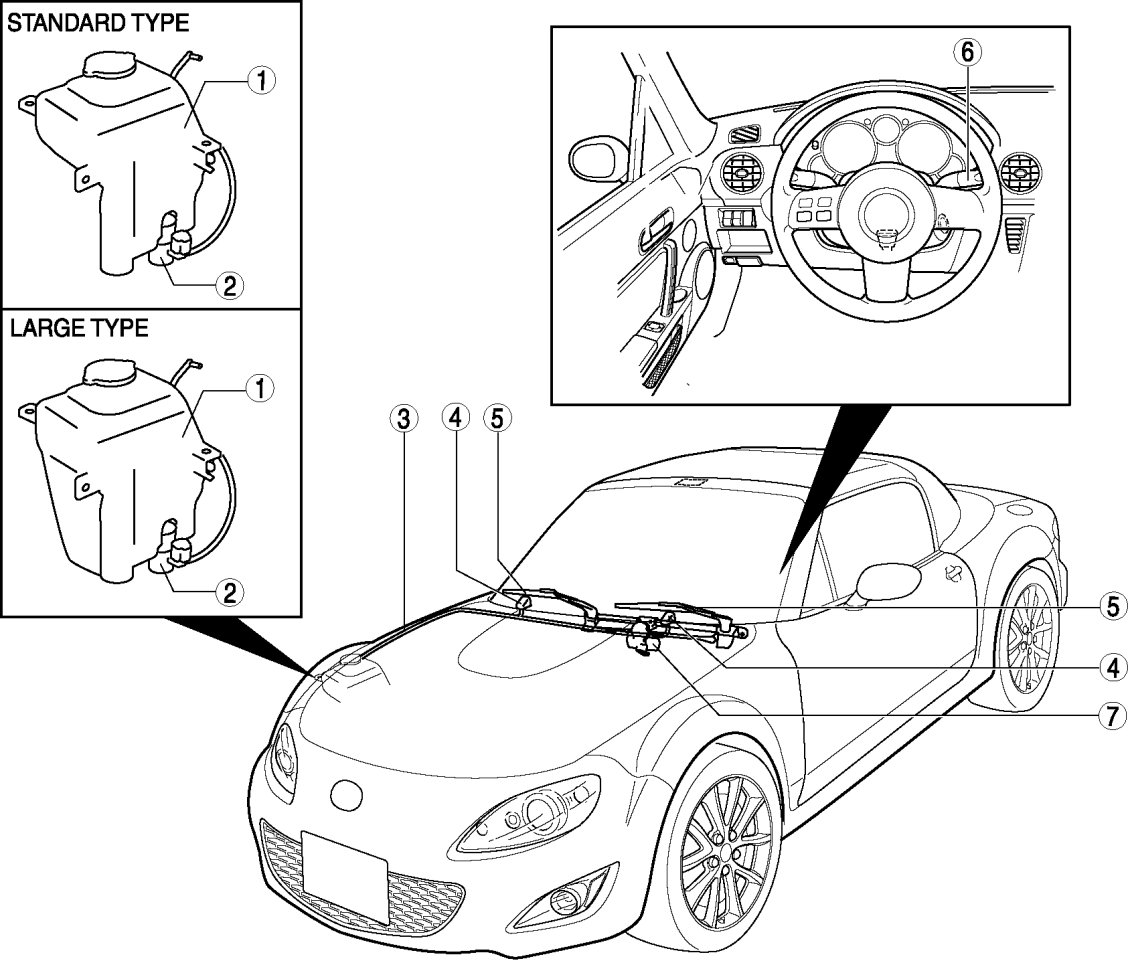 STANDARD TYPE

1

2

LARGE TYPE

1

2

6

3 4 5

5

4

7