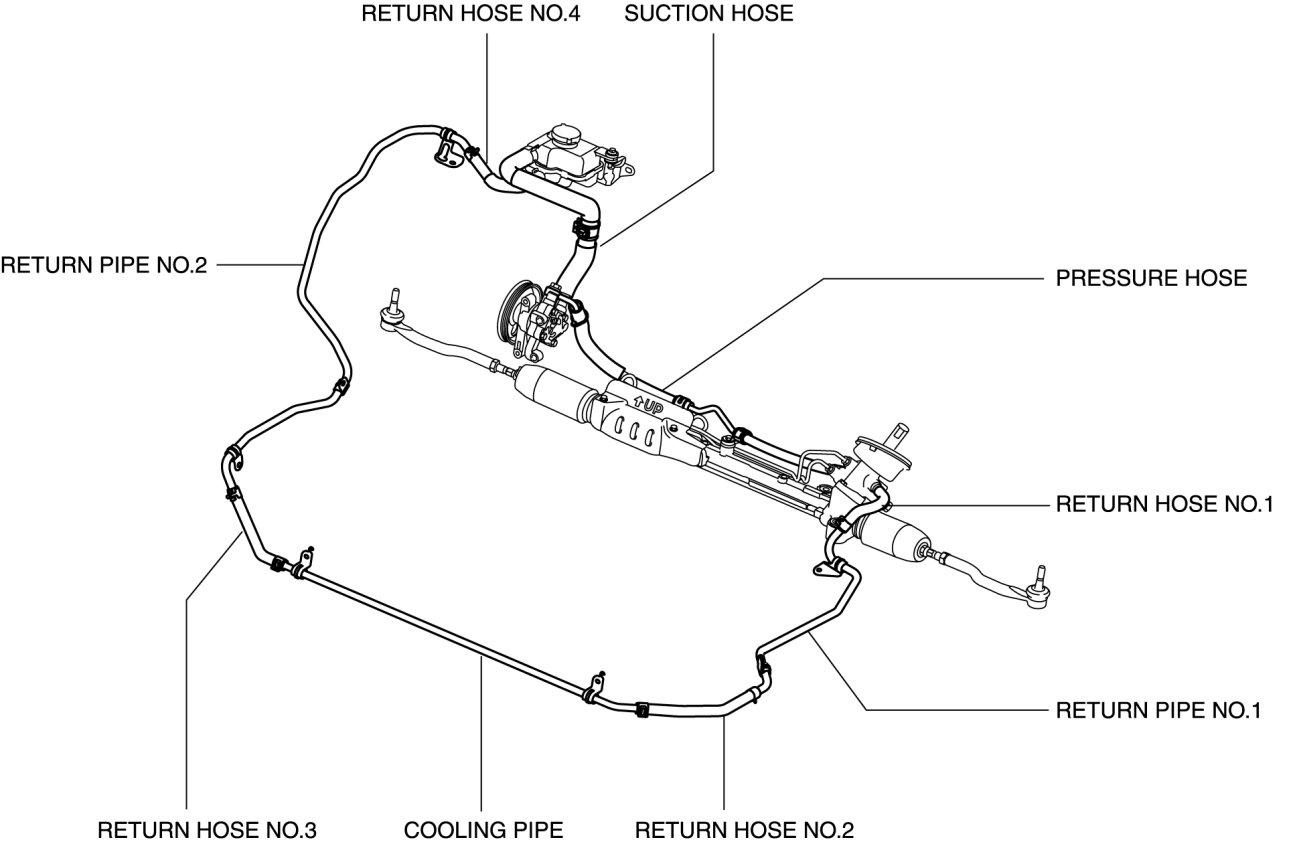 RETURN HOSE NO.4
SUCTION HOSE
RETURN PIPE NO.2
PRESSURE HOSE
UP
RETURN HOSE NO.1
RETURN PIPE NO.1
RETURN HOSE NO.3
COOLING PIPE
RETURN HOSE NO.2