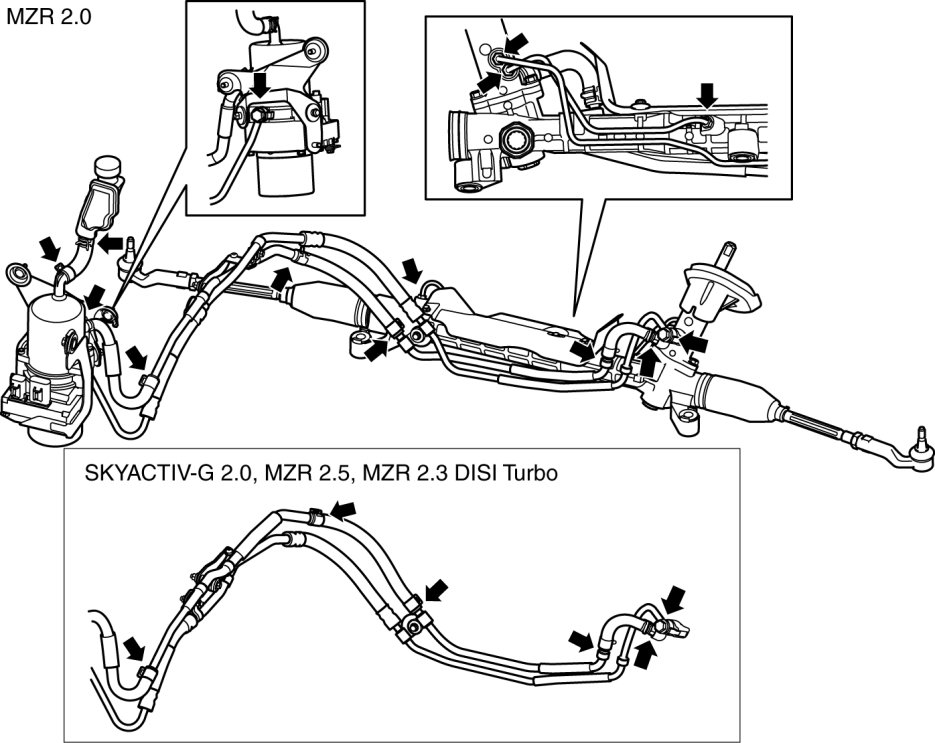 MZR 2.0

SKYACTIV-G 2.0, MZR 2.5, MZR 2.3 DISI Turbo