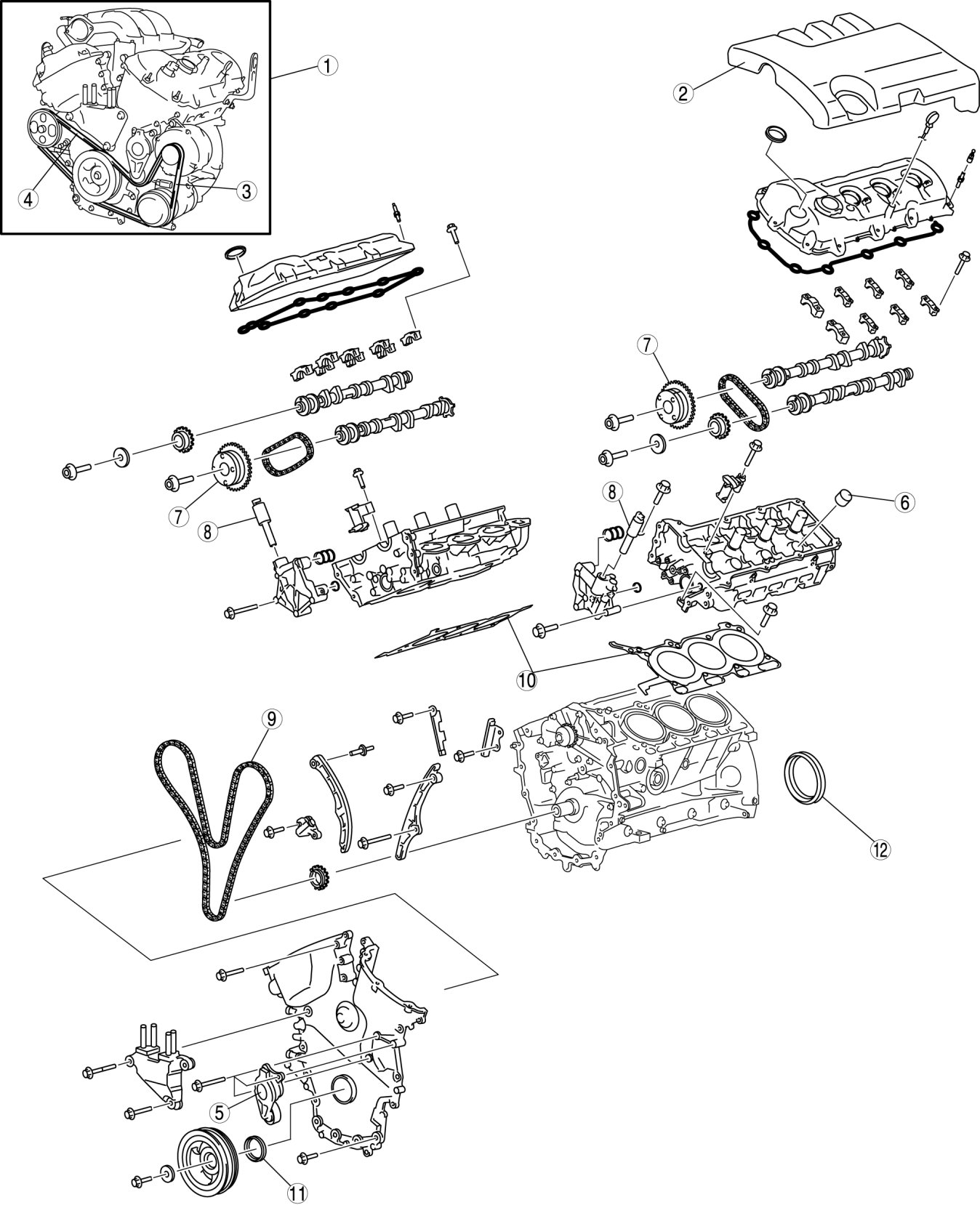 1
2
4
3
7
7
8
8
6
10
9
12
5
11