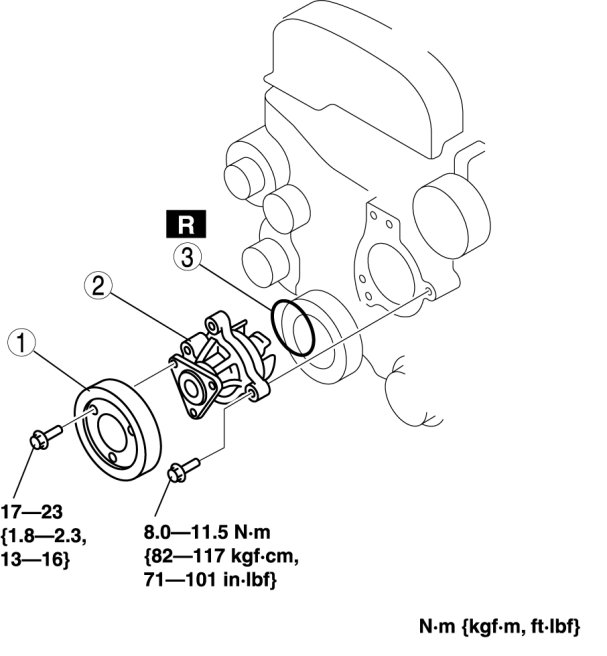 R

3

2

1

17—23
{1.8—2.3,
13—16}

8.0—11.5 N·m
{82—117 kgf·cm,
71—101 in·lbf}

N·m {kgf·m, ft·lbf}