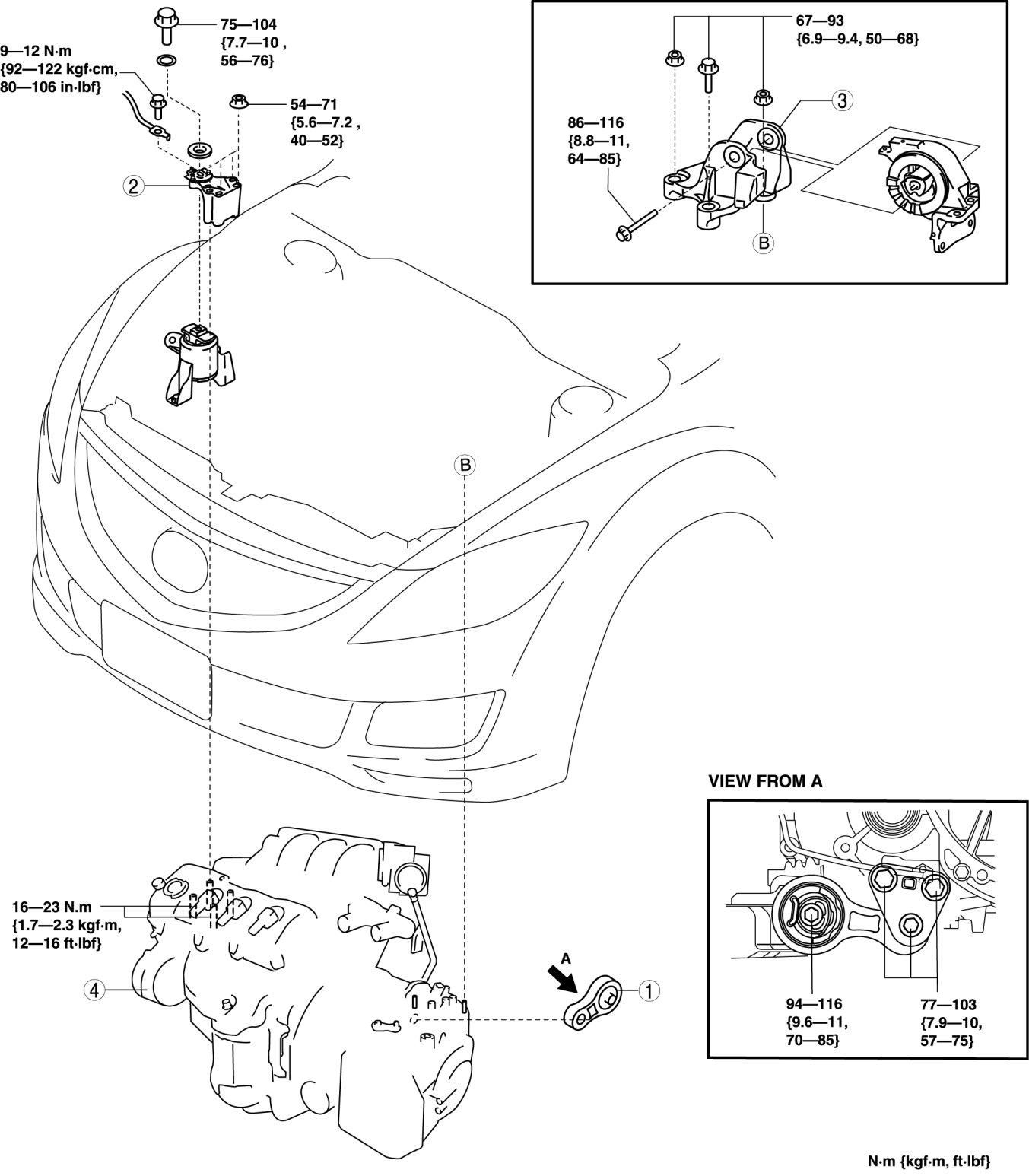 75—104
{7.7—10 ,
56—76}

9—12 N·m
{92—122 kgf·cm,
80—106 in·lbf}

54—71
{5.6—7.2 ,
40—52}

2

67—93
{6.9—9.4, 50—68}

3

86—116
{8.8—11,
64—85}

B

B

VIEW FROM A

16—23 N.m
{1.7—2.3 kgf·m,
12—16 ft·lbf}

4

A

1

94—116
{9.6—11,
70—85}

77—103
{7.9—10,
57—75}

N·m {kgf·m, ft·lbf}