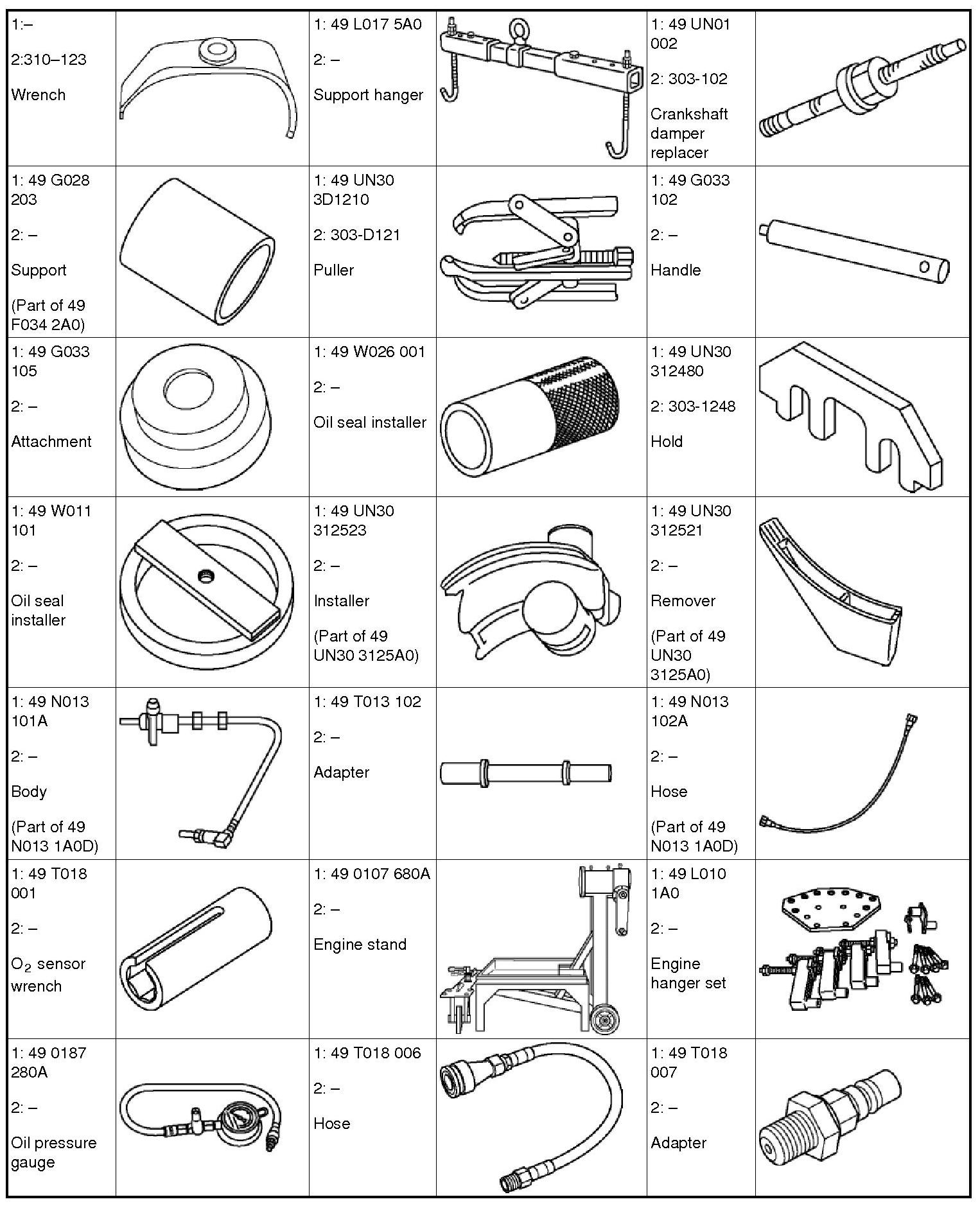 | | | | | | |
|---|---|---|---|---|---|
| 1:– 2:310–123 Wrench | | 1: 49 L017 5A0 2: – Support hanger | | 1: 49 UN01 002 2: 303-102 Crankshaft damper replacer | |
| 1: 49 G028 203 2: – Support (Part of 49 F034 2A0) | | 1: 49 UN30 3D1210 2: 303-D121 Puller | | 1: 49 G033 102 2: – Handle | |
| 1: 49 G033 105 2: – Attachment | | 1: 49 W026 001 2: – Oil seal installer | | 1: 49 UN30 312480 2: 303-1248 Hold | |
| 1: 49 W011 101 2: – Oil seal installer | | 1: 49 UN30 312523 2: – Installer (Part of 49 UN30 3125A0) | | 1: 49 UN30 312521 2: – Remover (Part of 49 UN30 3125A0) | |
| 1: 49 N013 101A 2: – Body (Part of 49 N013 1A0D) | | 1: 49 T013 102 2: – Adapter | | 1: 49 N013 102A 2: – Hose (Part of 49 N013 1A0D) | |
| 1: 49 T018 001 2: – $O_2$ sensor wrench | | 1: 49 0107 680A 2: – Engine stand | | 1: 49 L010 1A0 2: – Engine hanger set | |
| 1: 49 0187 280A 2: – Oil pressure gauge | | 1: 49 T018 006 2: – Hose | | 1: 49 T018 007 2: – Adapter | |