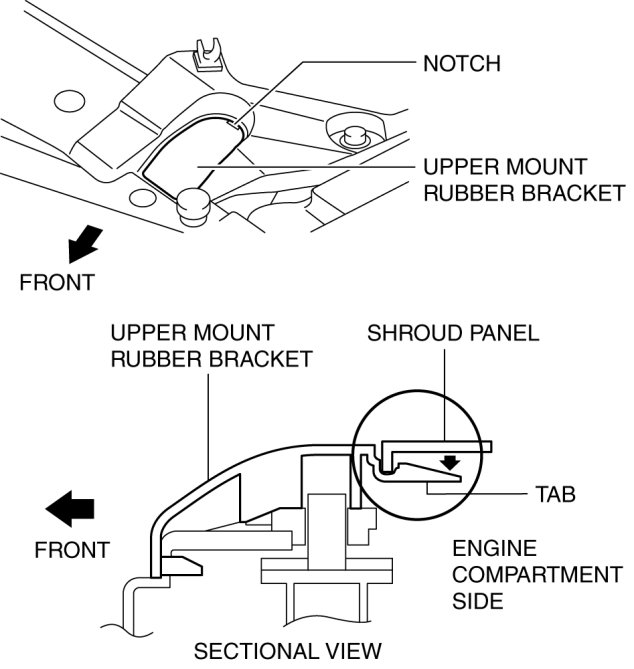 NOTCH

UPPER MOUNT RUBBER BRACKET

FRONT

UPPER MOUNT RUBBER BRACKET

SHROUD PANEL

TAB

FRONT

ENGINE COMPARTMENT SIDE

SECTIONAL VIEW