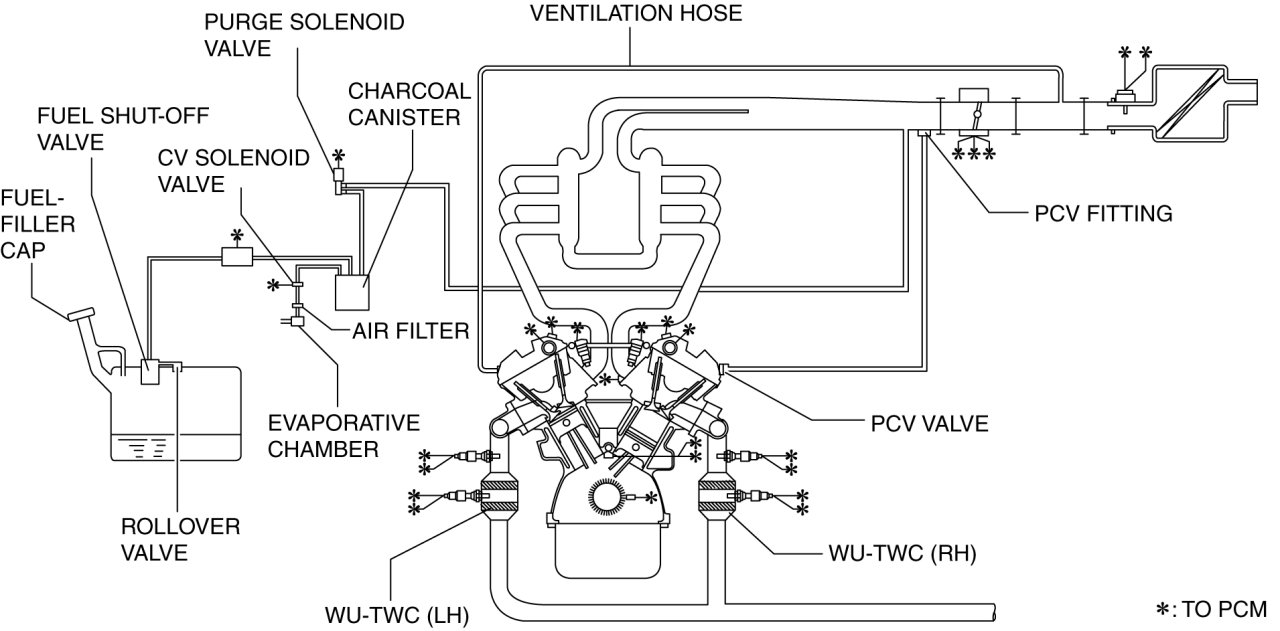 PURGE SOLENOID VALVE

VENTILATION HOSE

CHARCOAL CANISTER

FUEL SHUT-OFF VALVE

CV SOLENOID VALVE

FUEL-FILLER CAP

PCV FITTING

AIR FILTER

EVAPORATIVE CHAMBER

PCV VALVE

ROLLOVER VALVE

WU-TWC (RH)

WU-TWC (LH)

∗: TO PCM