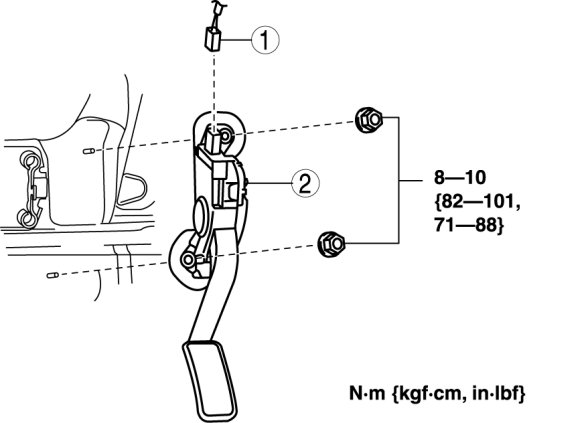 1

2

8—10
{82—101,
71—88}

N·m {kgf·cm, in·lbf}