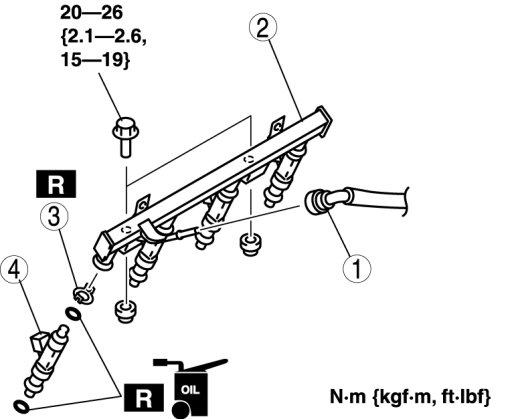 20—26
{2.1—2.6,
15—19}

2

R

3

1

4

R

OIL

N·m {kgf·m, ft·lbf}