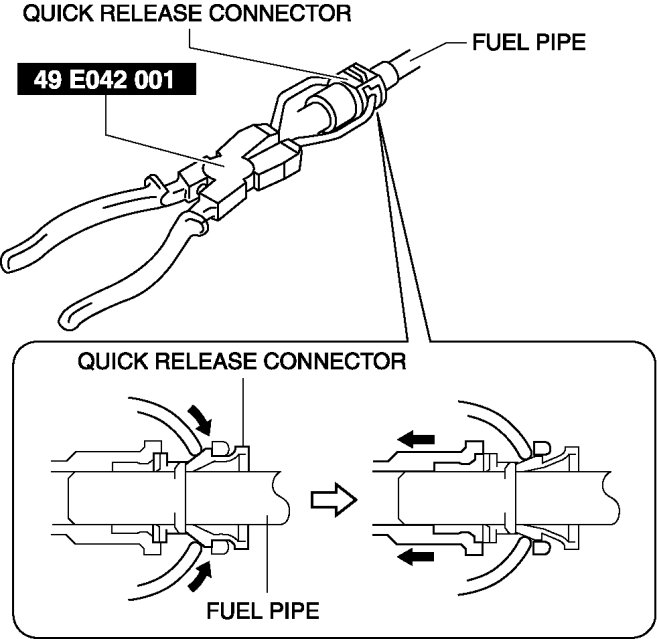 QUICK RELEASE CONNECTOR

FUEL PIPE

49 E042 001

QUICK RELEASE CONNECTOR

FUEL PIPE