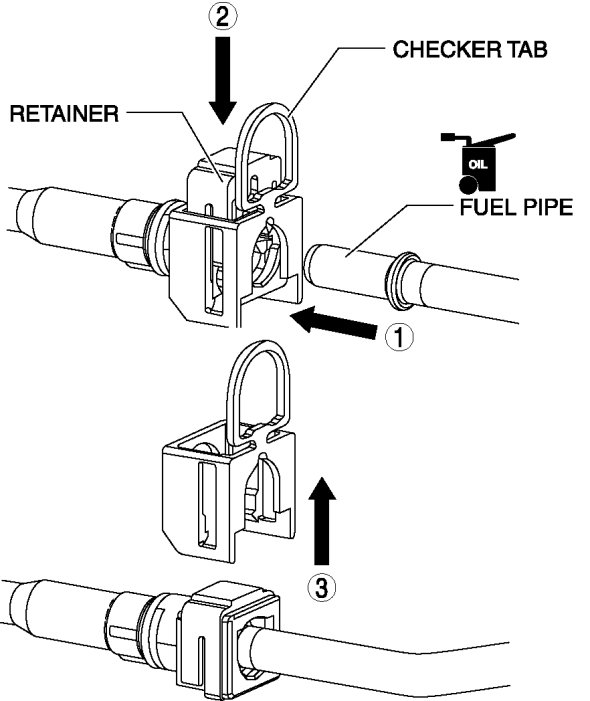 2

CHECKER TAB

RETAINER

OIL

FUEL PIPE

1

3