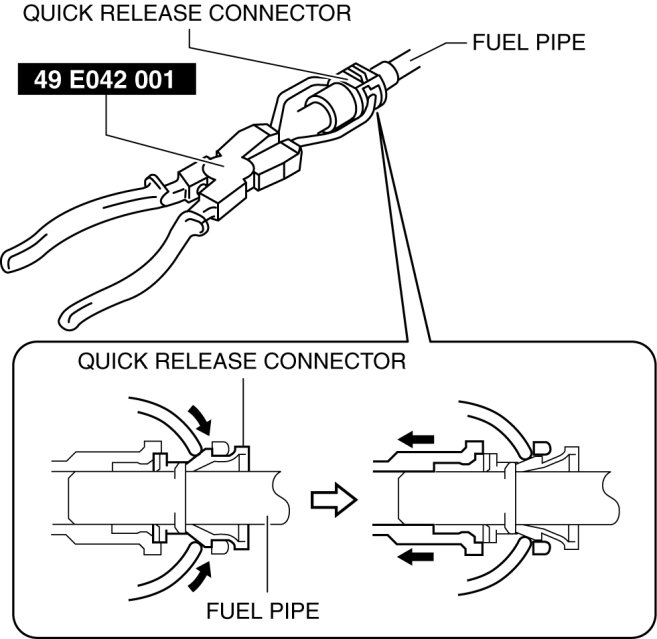 QUICK RELEASE CONNECTOR

FUEL PIPE

49 E042 001

QUICK RELEASE CONNECTOR

FUEL PIPE