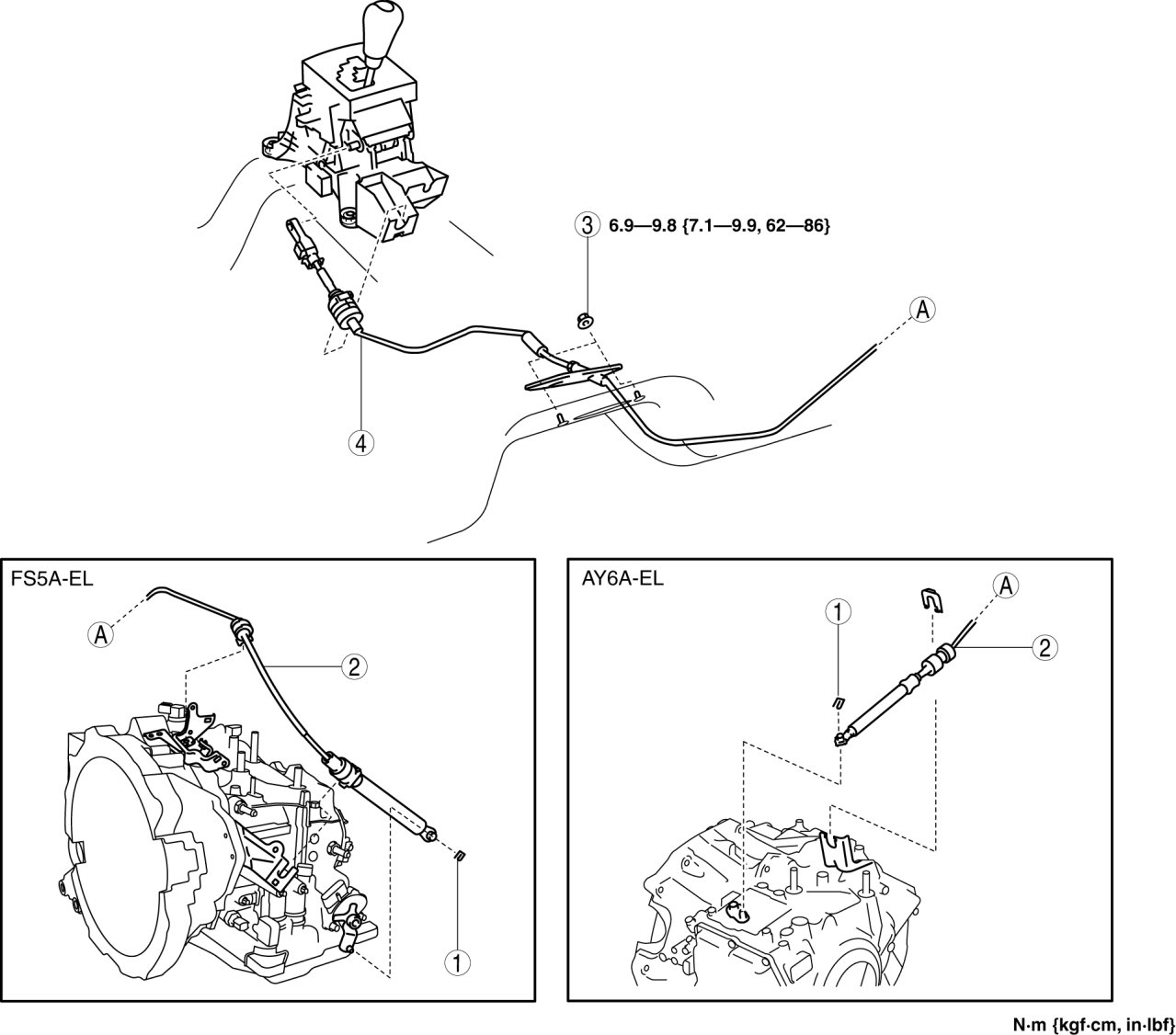 3 6.9—9.8 {7.1—9.9, 62—86}

A

4

FS5A-EL

A

2

1

AY6A-EL

1

A

2

N·m {kgf·cm, in·lbf}