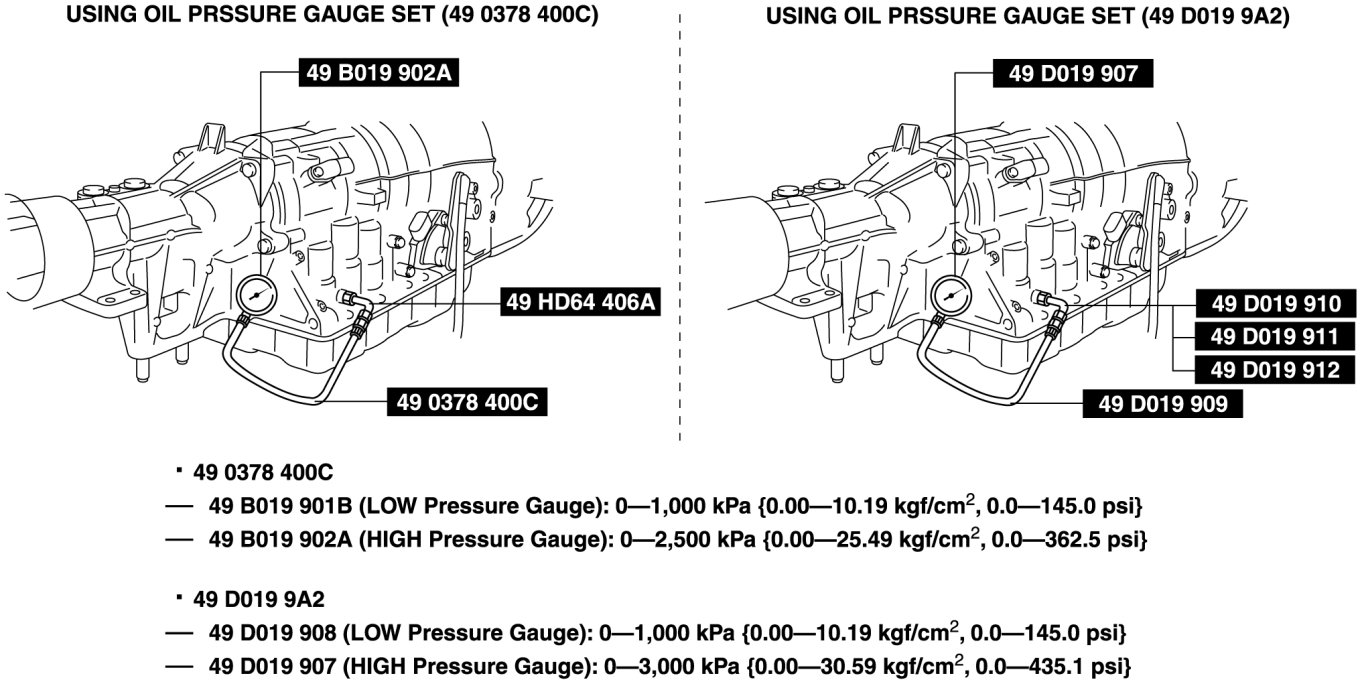 USING OIL PRSSURE GAUGE SET (49 0378 400C)

49 B019 902A

49 HD64 406A

49 0378 400C

USING OIL PRSSURE GAUGE SET (49 D019 9A2)

49 D019 907

49 D019 910

49 D019 911

49 D019 912

49 D019 909

· 49 0378 400C

— 49 B019 901B (LOW Pressure Gauge): 0—1,000 kPa {0.00—10.19 kgf/cm$^2$, 0.0—145.0 psi}

— 49 B019 902A (HIGH Pressure Gauge): 0—2,500 kPa {0.00—25.49 kgf/cm$^2$, 0.0—362.5 psi}

· 49 D019 9A2

— 49 D019 908 (LOW Pressure Gauge): 0—1,000 kPa {0.00—10.19 kgf/cm$^2$, 0.0—145.0 psi}

— 49 D019 907 (HIGH Pressure Gauge): 0—3,000 kPa {0.00—30.59 kgf/cm$^2$, 0.0—435.1 psi}