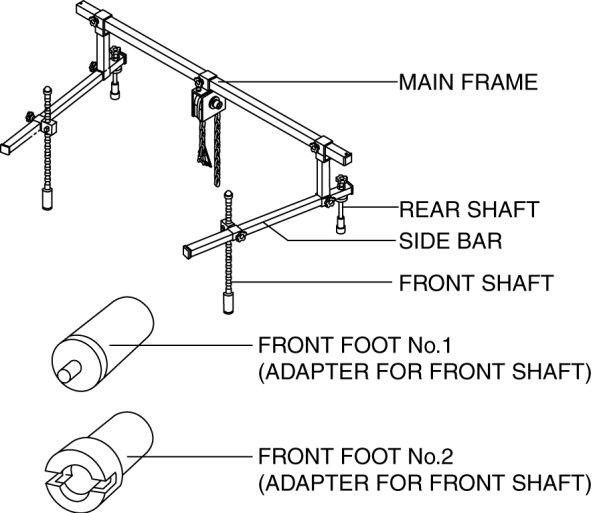 MAIN FRAME
REAR SHAFT
SIDE BAR
FRONT SHAFT
FRONT FOOT No.1
(ADAPTER FOR FRONT SHAFT)
FRONT FOOT No.2
(ADAPTER FOR FRONT SHAFT)