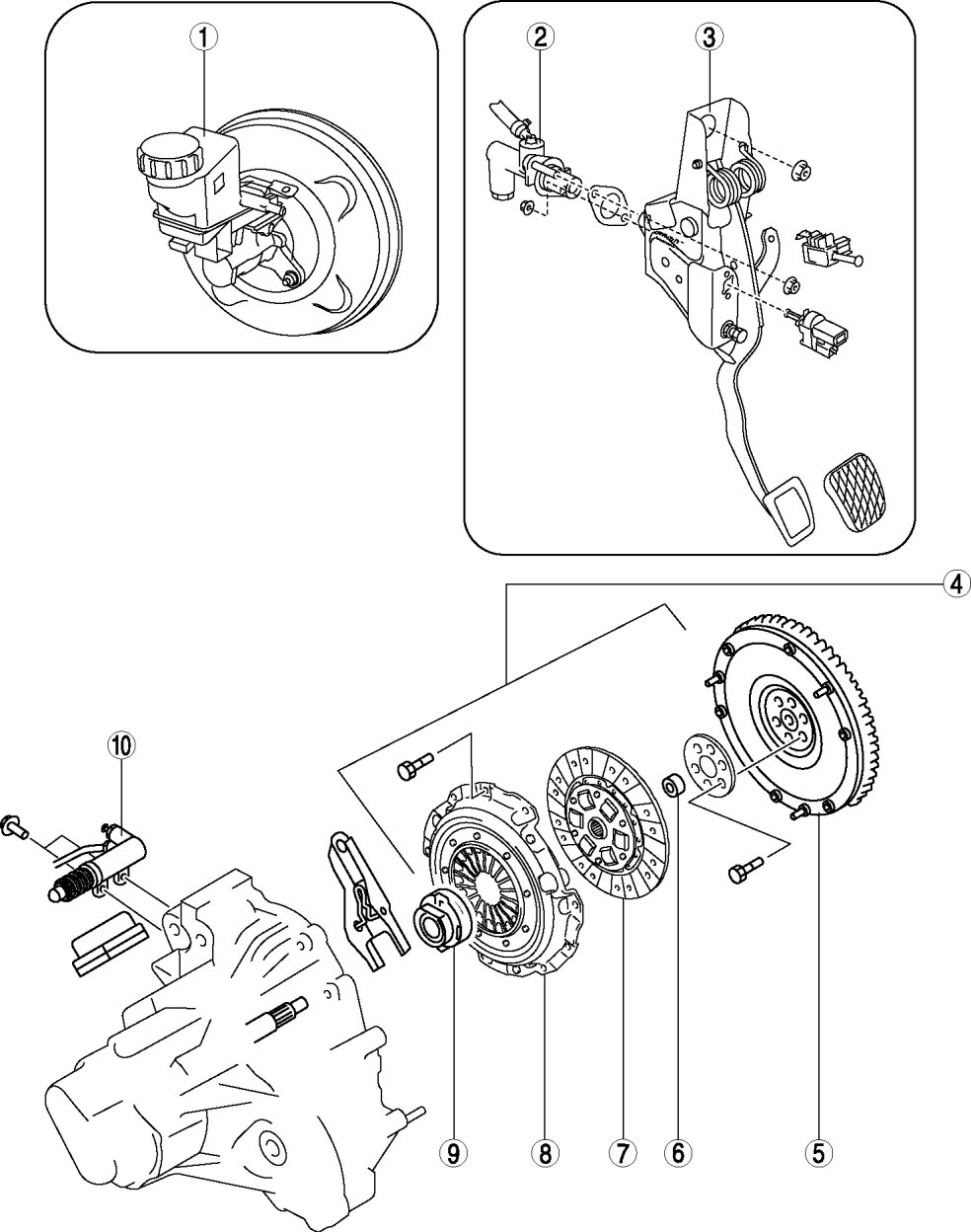 1
2
3
4
10
9
8
7
6
5