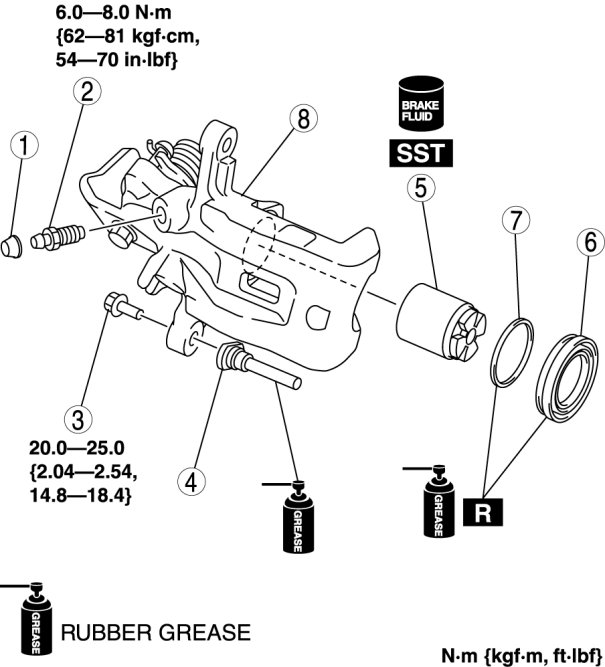 6.0—8.0 N·m
{62—81 kgf·cm,
54—70 in·lbf}

2

1

8

BRAKE
FLUID

SST

5

7

6

3

20.0—25.0
{2.04—2.54,
14.8—18.4}

4

GREASE

GREASE

R

GREASE

RUBBER GREASE

N·m {kgf·m, ft·lbf}