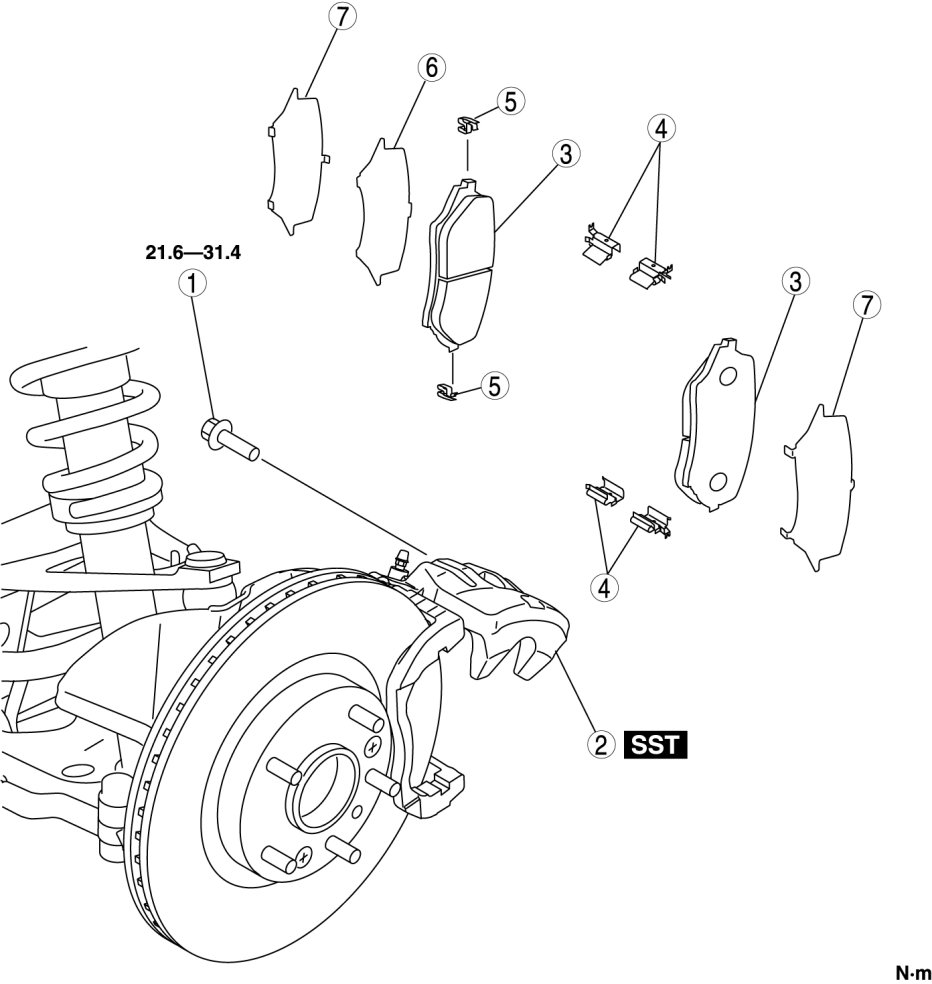 7

6

5

3

4

21.6—31.4

1

5

3

7

4

2 SST

N·m