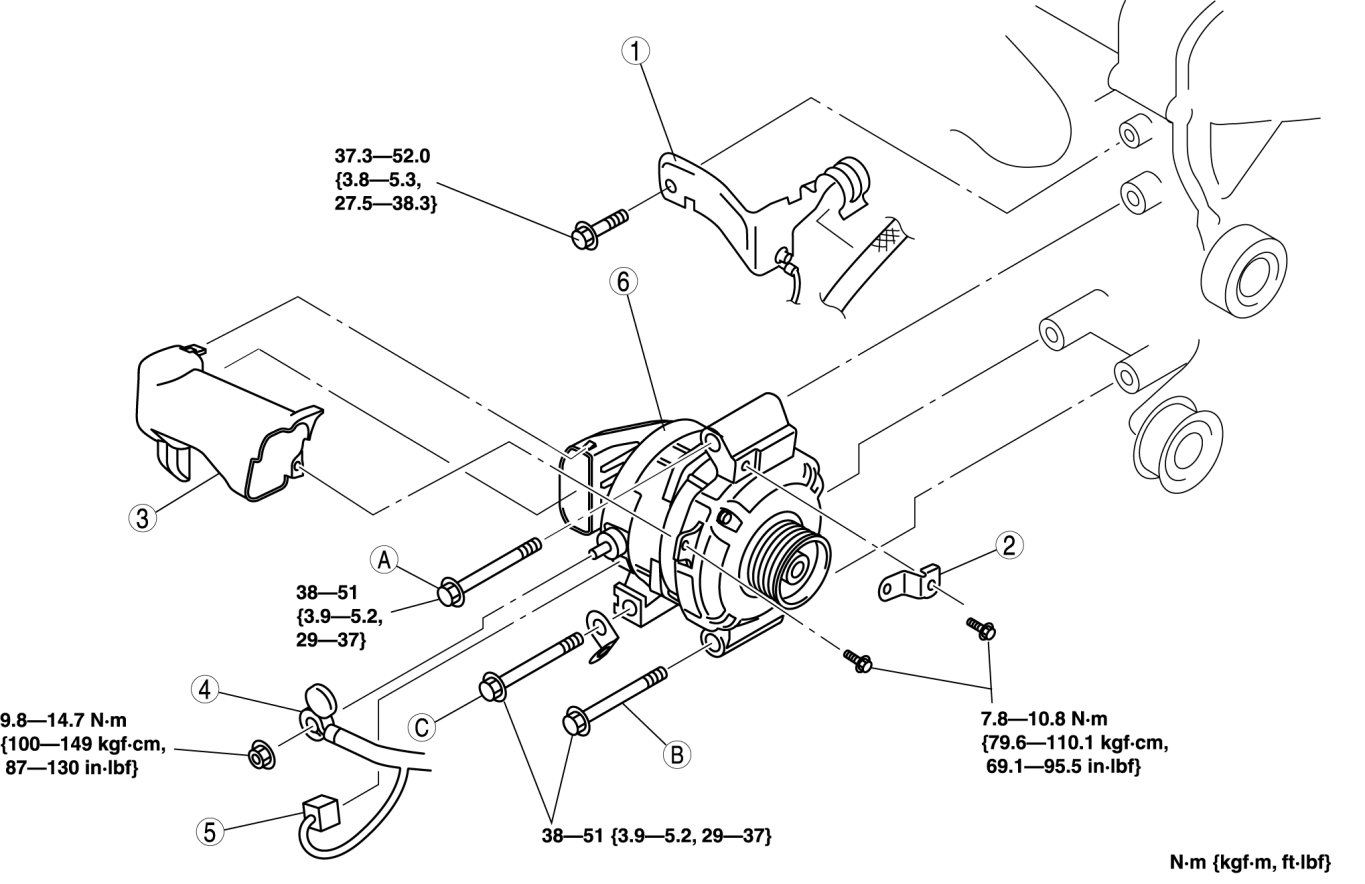 1

37.3—52.0
{3.8—5.3,
27.5—38.3}

6

3

A

38—51
{3.9—5.2,
29—37}

2

4

9.8—14.7 N·m
{100—149 kgf·cm,
87—130 in·lbf}

C

B

7.8—10.8 N·m
{79.6—110.1 kgf·cm,
69.1—95.5 in·lbf}

5

38—51 {3.9—5.2, 29—37}

N·m {kgf·m, ft·lbf}