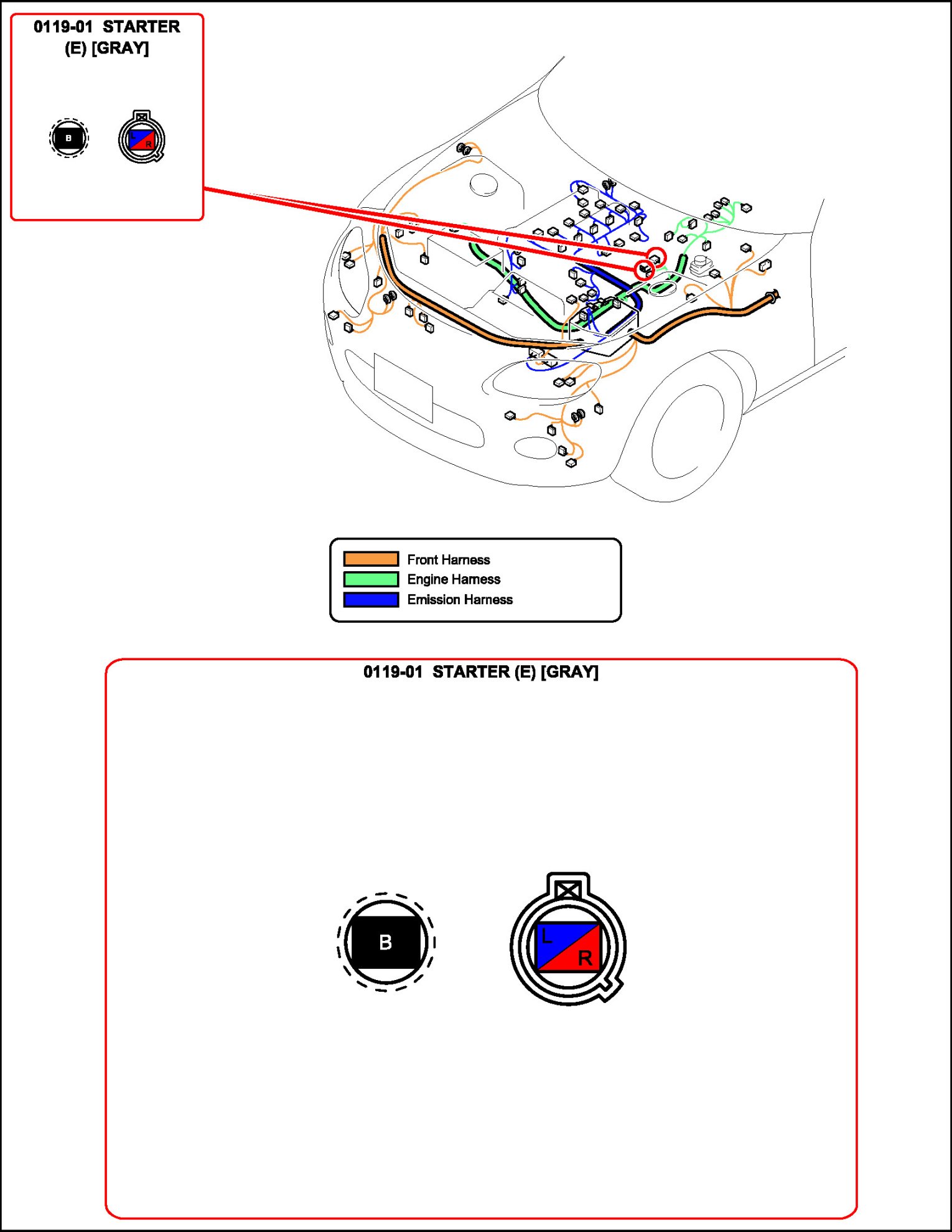 0119-01 STARTER (E) [GRAY]

B

L
R

Front Harness
Engine Harness
Emission Harness

0119-01 STARTER (E) [GRAY]

B

L
R