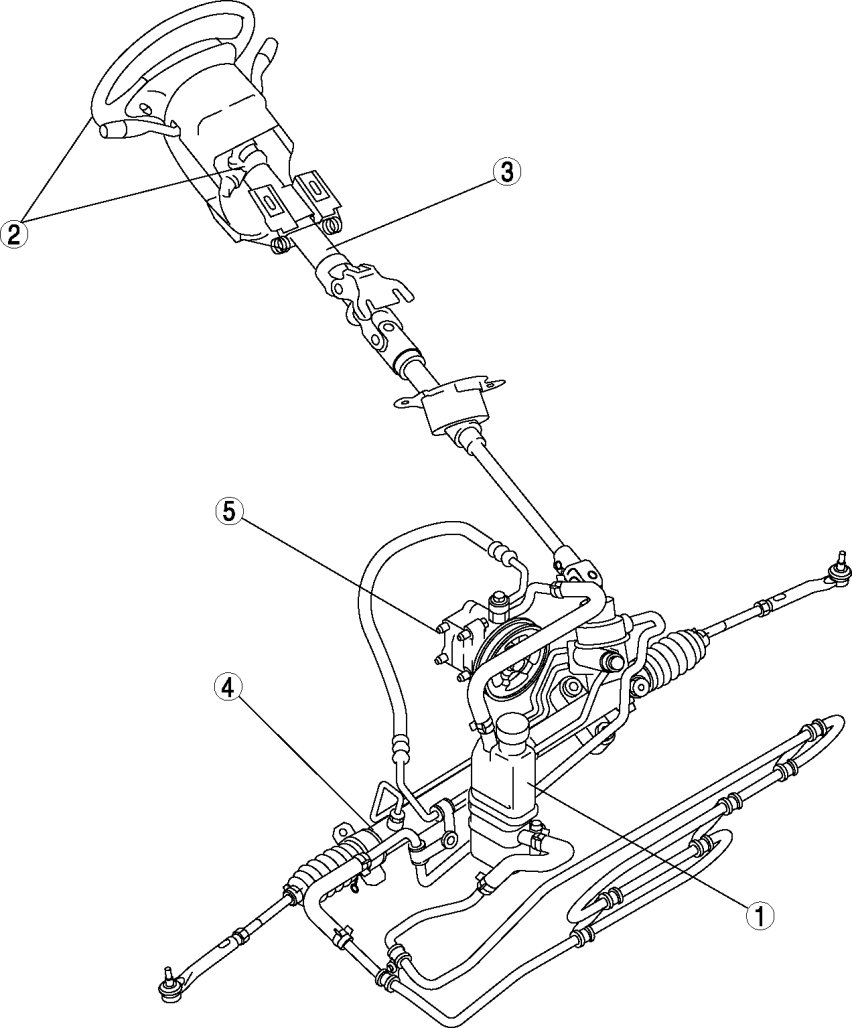 2
3
5
4
1