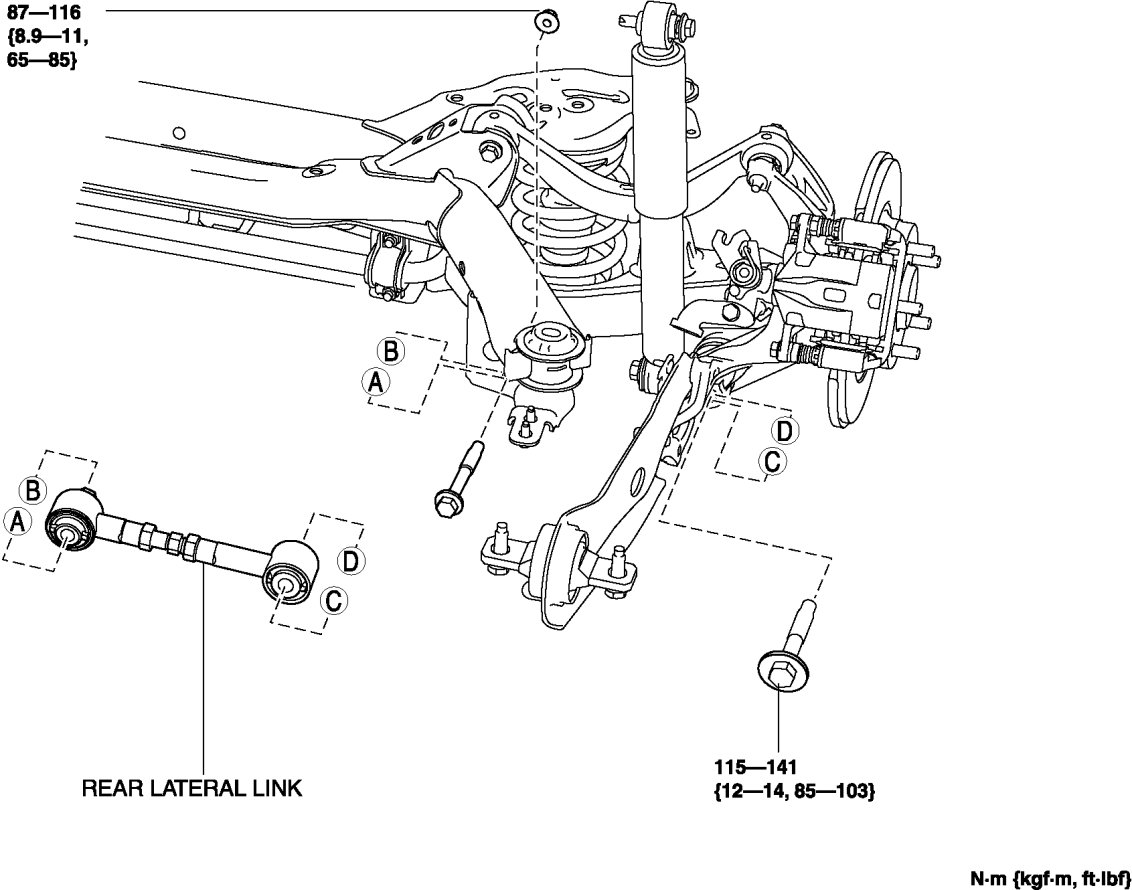 87—116
{8.9—11,
65—85}

B
A

D
C

B
A

D
C

REAR LATERAL LINK

115—141
{12—14, 85—103}

N·m {kgf·m, ft·lbf}