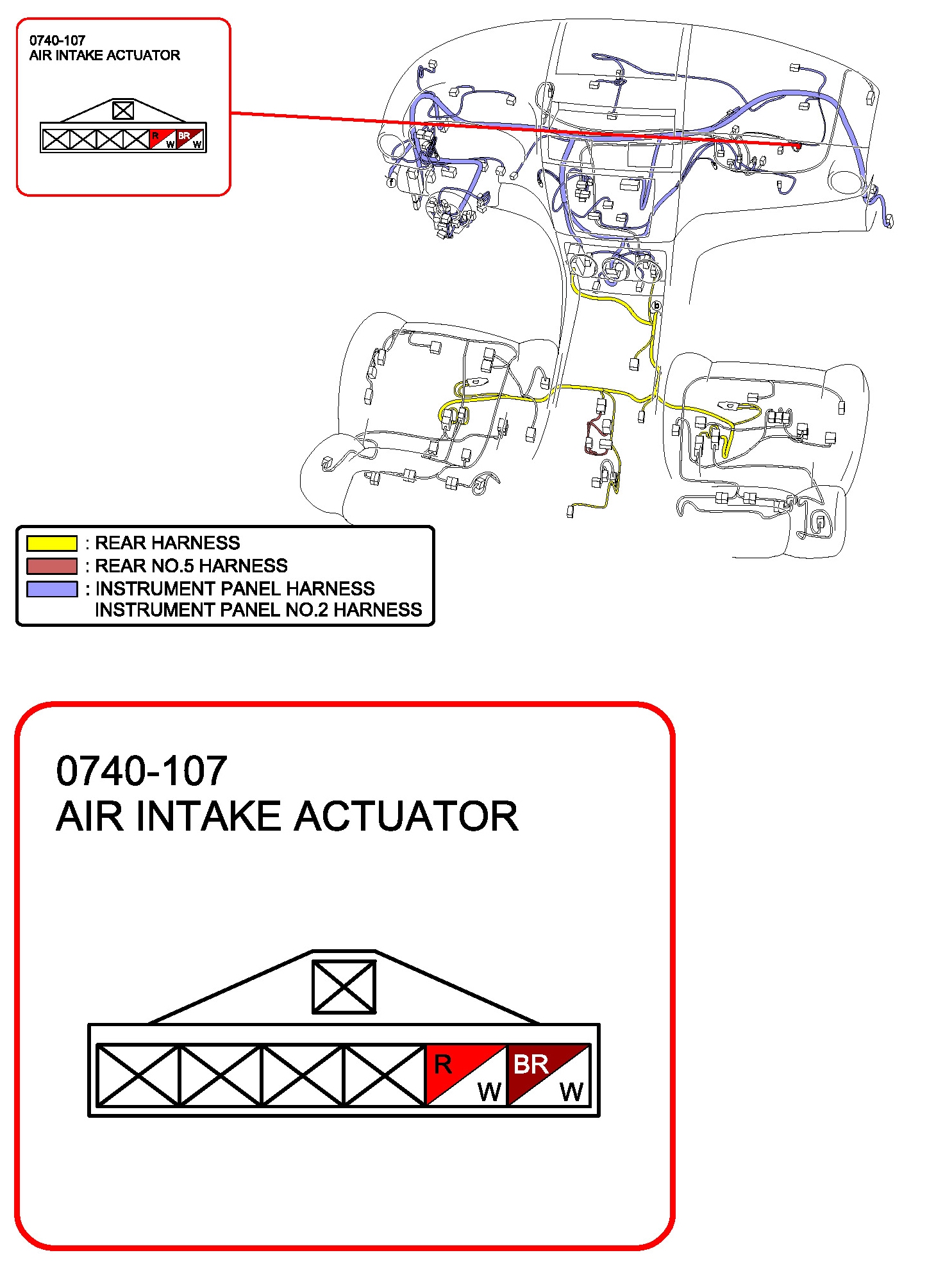 0740-107
AIR INTAKE ACTUATOR

R W BR W

f

b

: REAR HARNESS
: REAR NO.5 HARNESS
: INSTRUMENT PANEL HARNESS
INSTRUMENT PANEL NO.2 HARNESS

0740-107
AIR INTAKE ACTUATOR

R W BR W