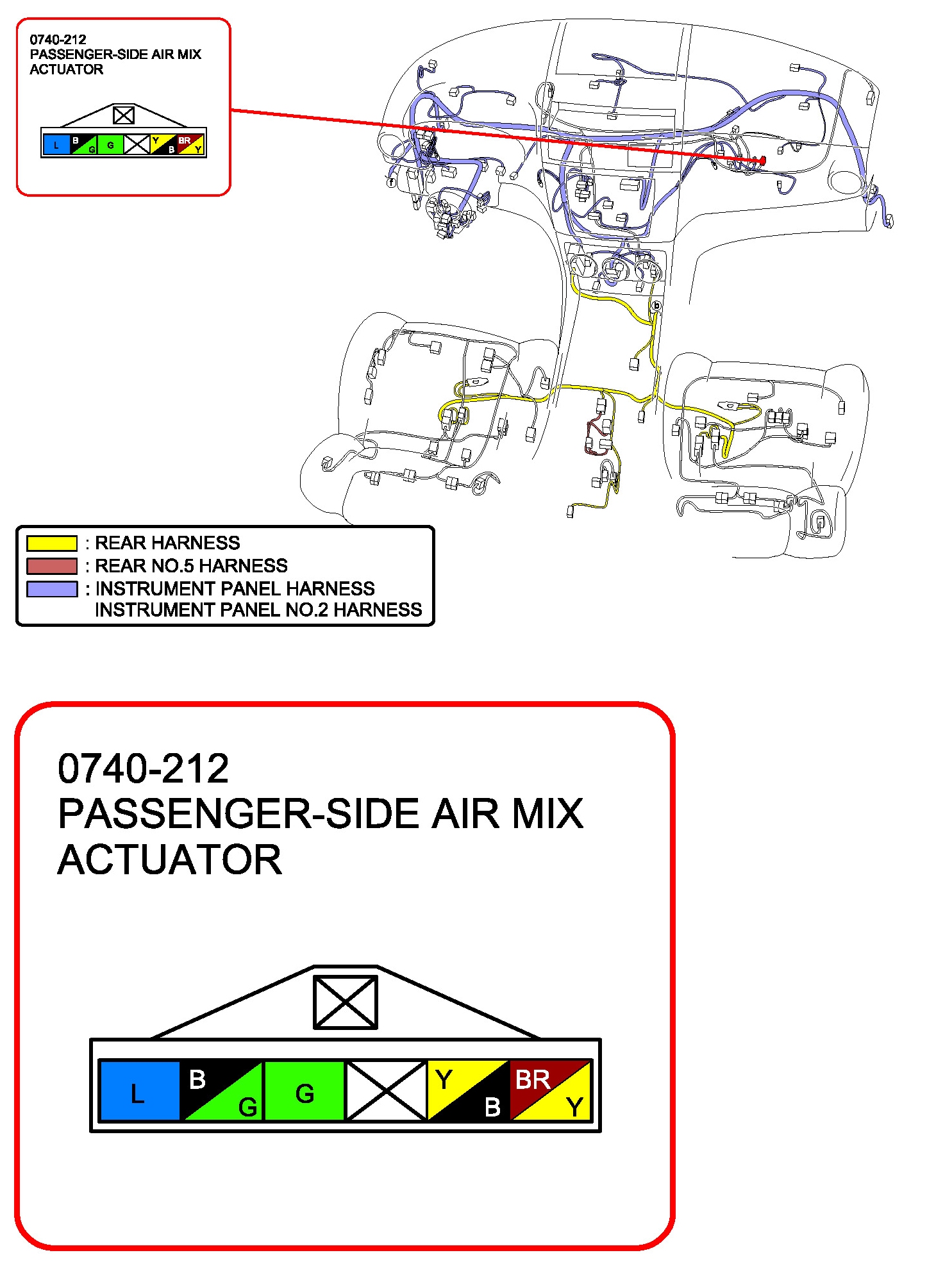 0740-212
PASSENGER-SIDE AIR MIX
ACTUATOR

L B G G Y B BR Y

f

b

: REAR HARNESS
: REAR NO.5 HARNESS
: INSTRUMENT PANEL HARNESS
INSTRUMENT PANEL NO.2 HARNESS

0740-212
PASSENGER-SIDE AIR MIX
ACTUATOR

L B G G Y B BR Y