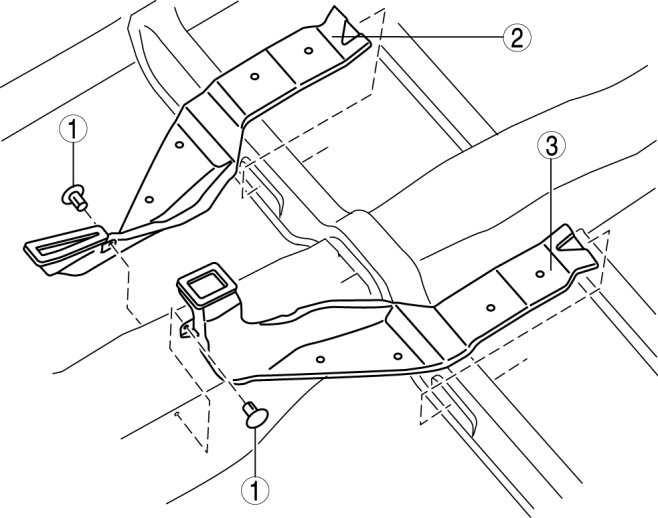 2
1
3
1