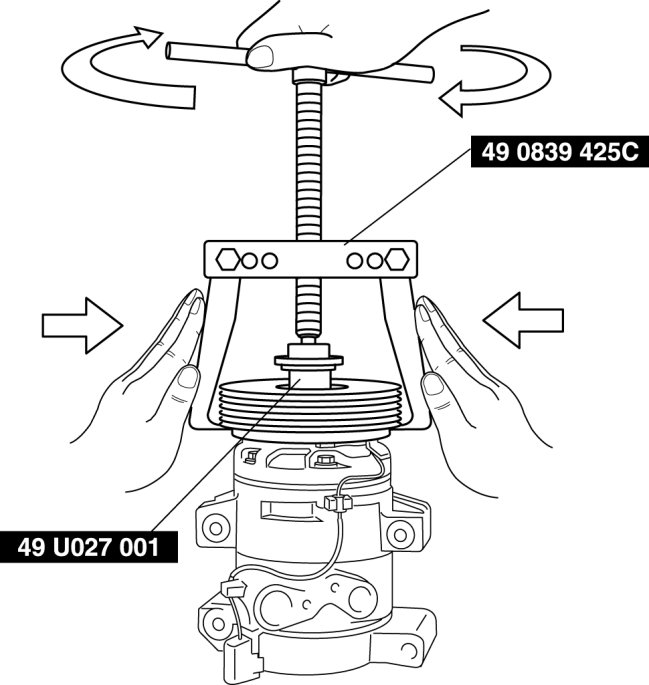 49 0839 425C

49 U027 001