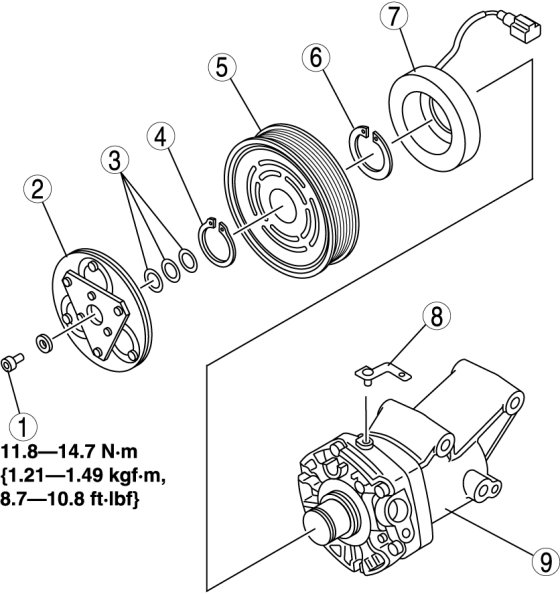 7
6
5
4
3
2
8
1
11.8—14.7 N·m
{1.21—1.49 kgf·m,
8.7—10.8 ft·lbf}
9