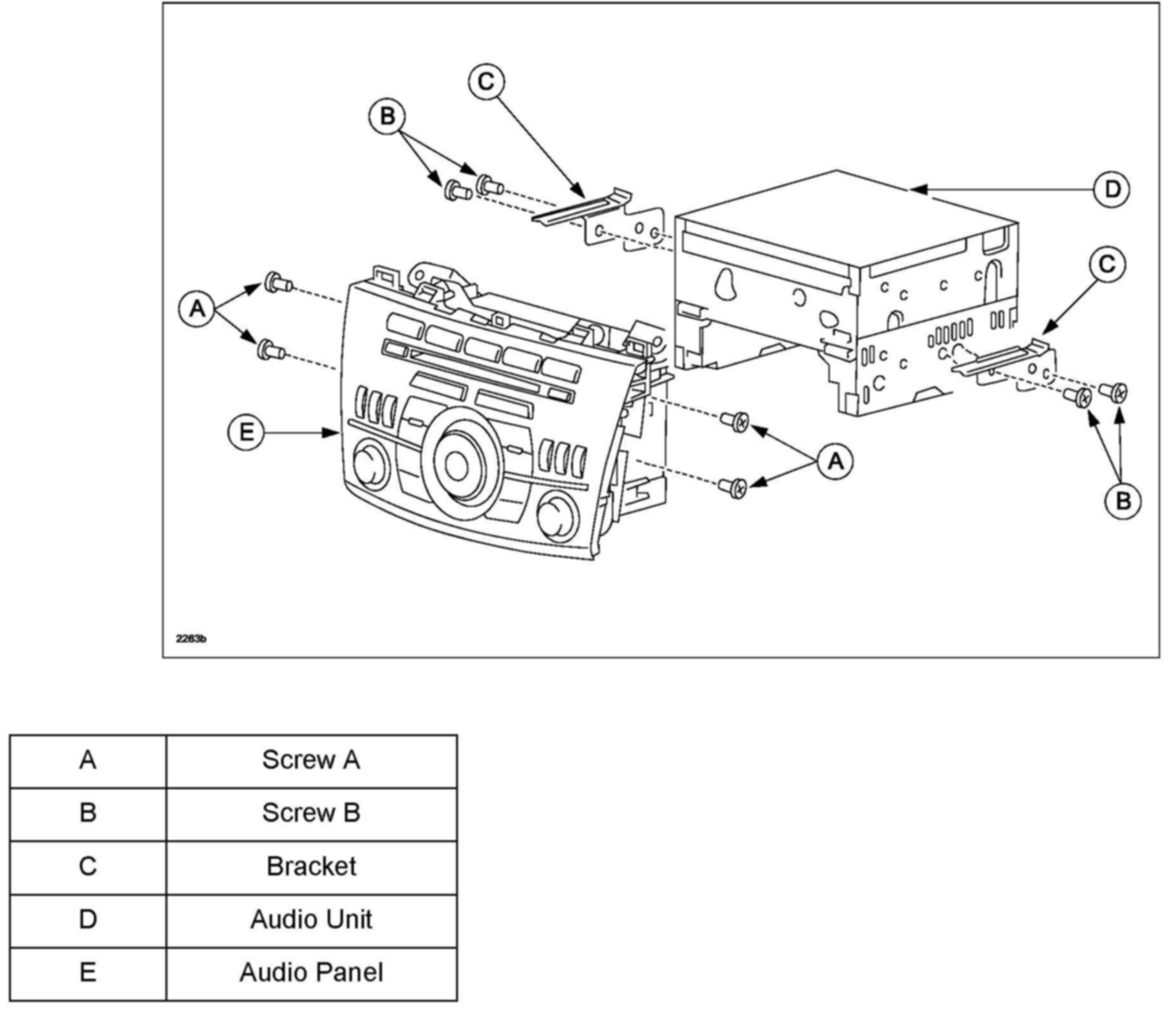 C
B
D
C
A
E
A
B

2283b

| A | Screw A |
|---|---|
| B | Screw B |
| C | Bracket |
| D | Audio Unit |
| E | Audio Panel |