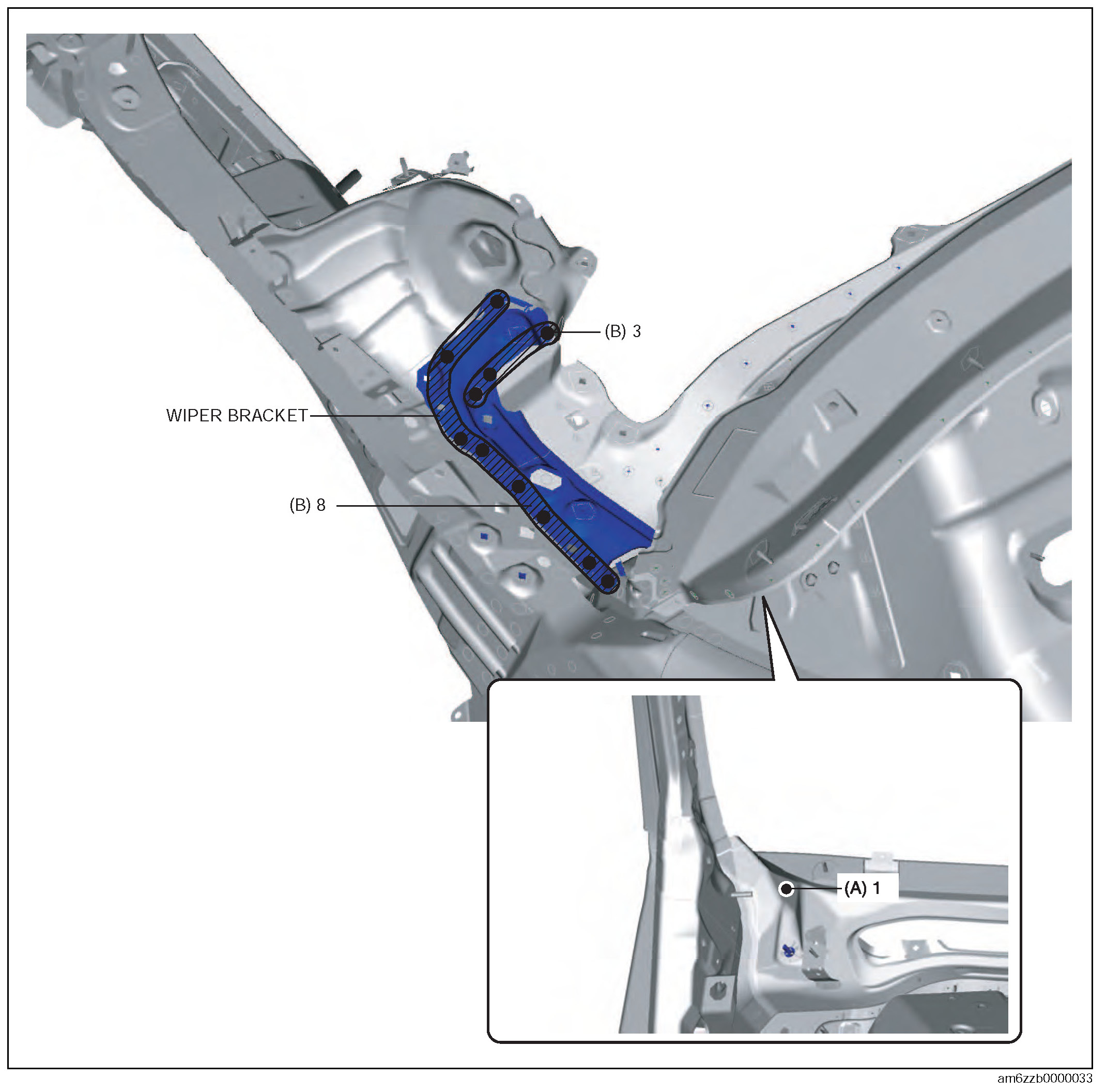 (B) 3

WIPER BRACKET

(B) 8

(A) 1

am6zzb0000033