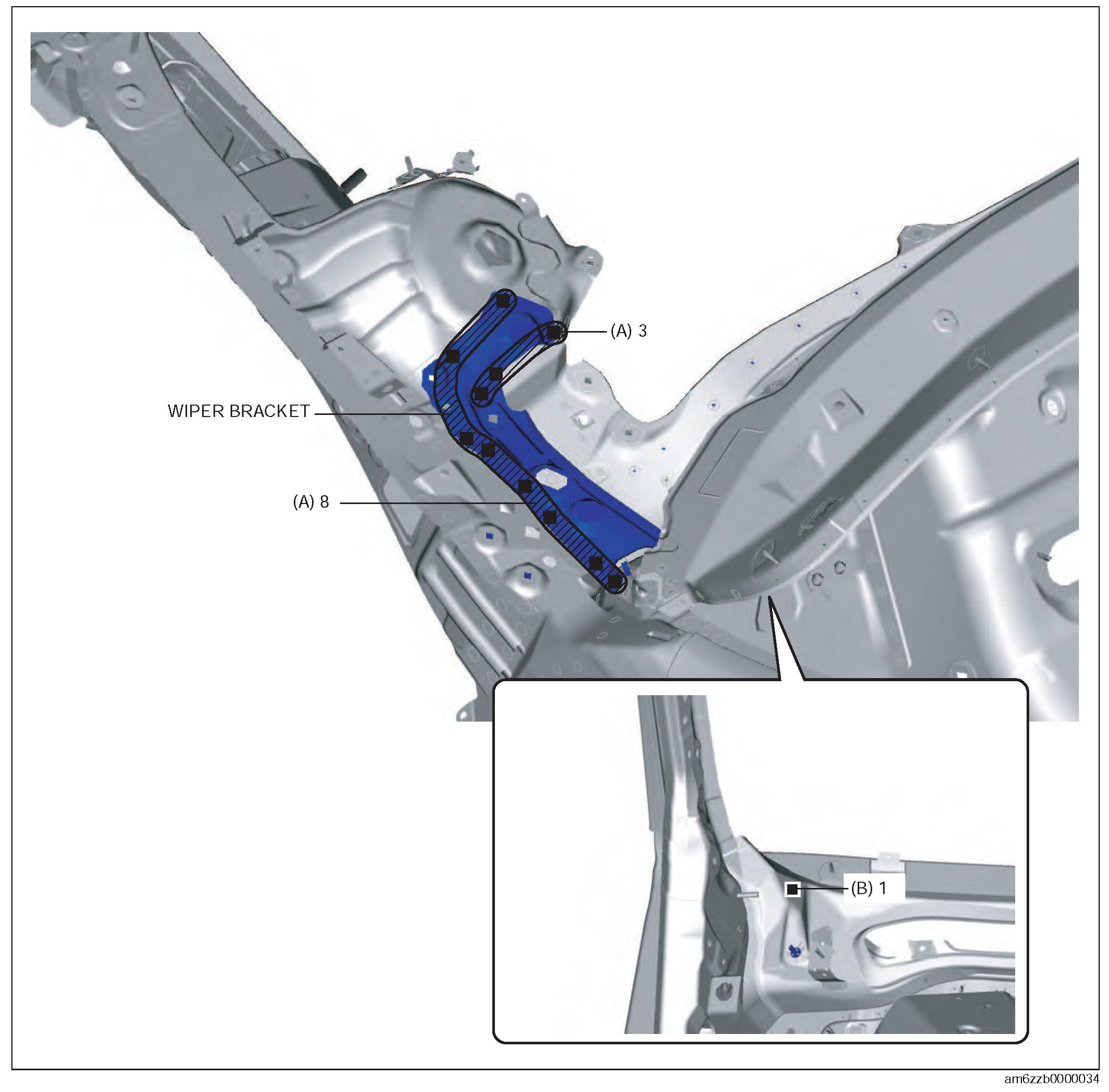 (A) 3

WIPER BRACKET

(A) 8

(B) 1

am6zzb0000034