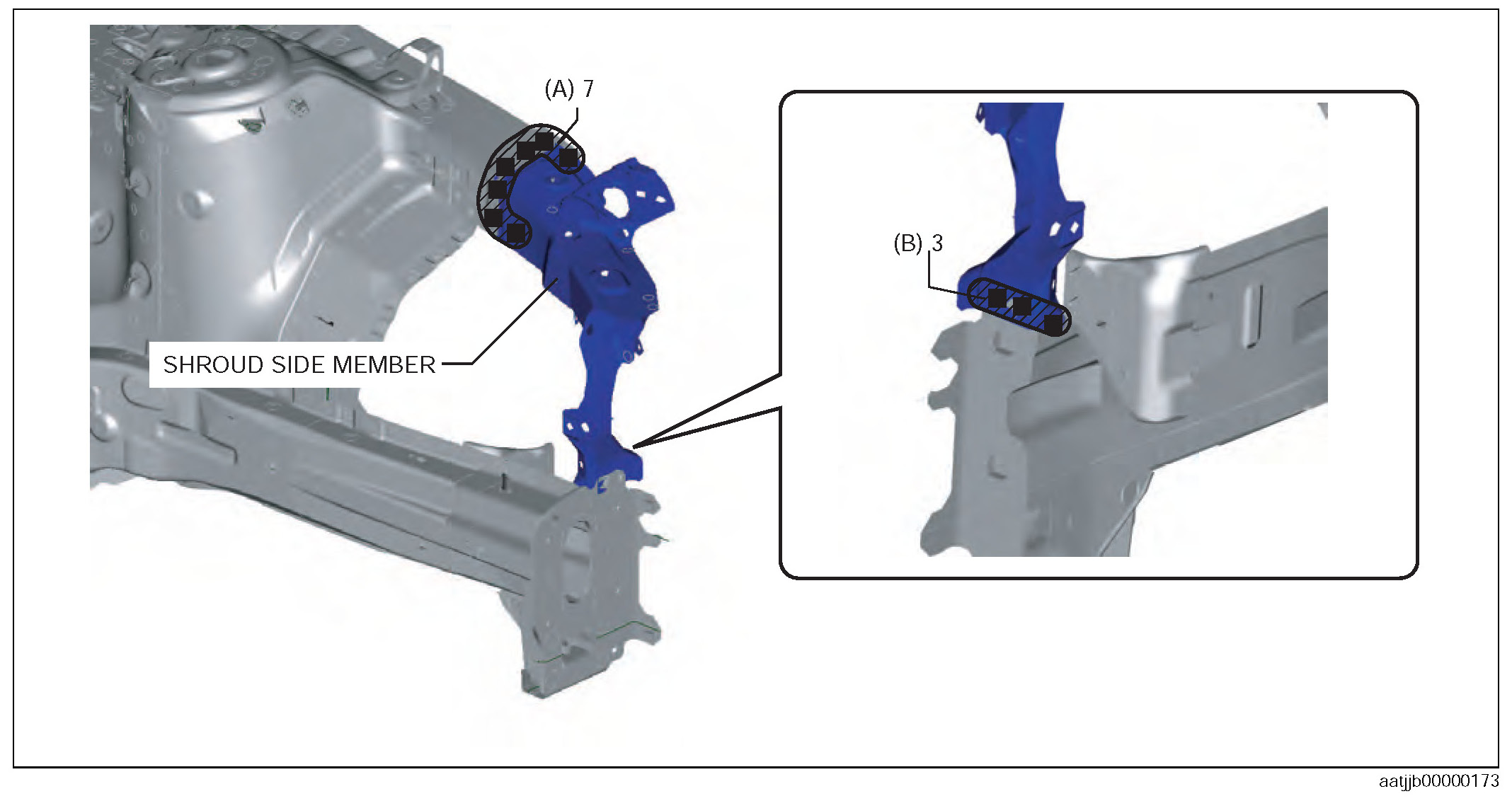 (A) 7

SHROUD SIDE MEMBER

(B) 3

aatjjb00000173