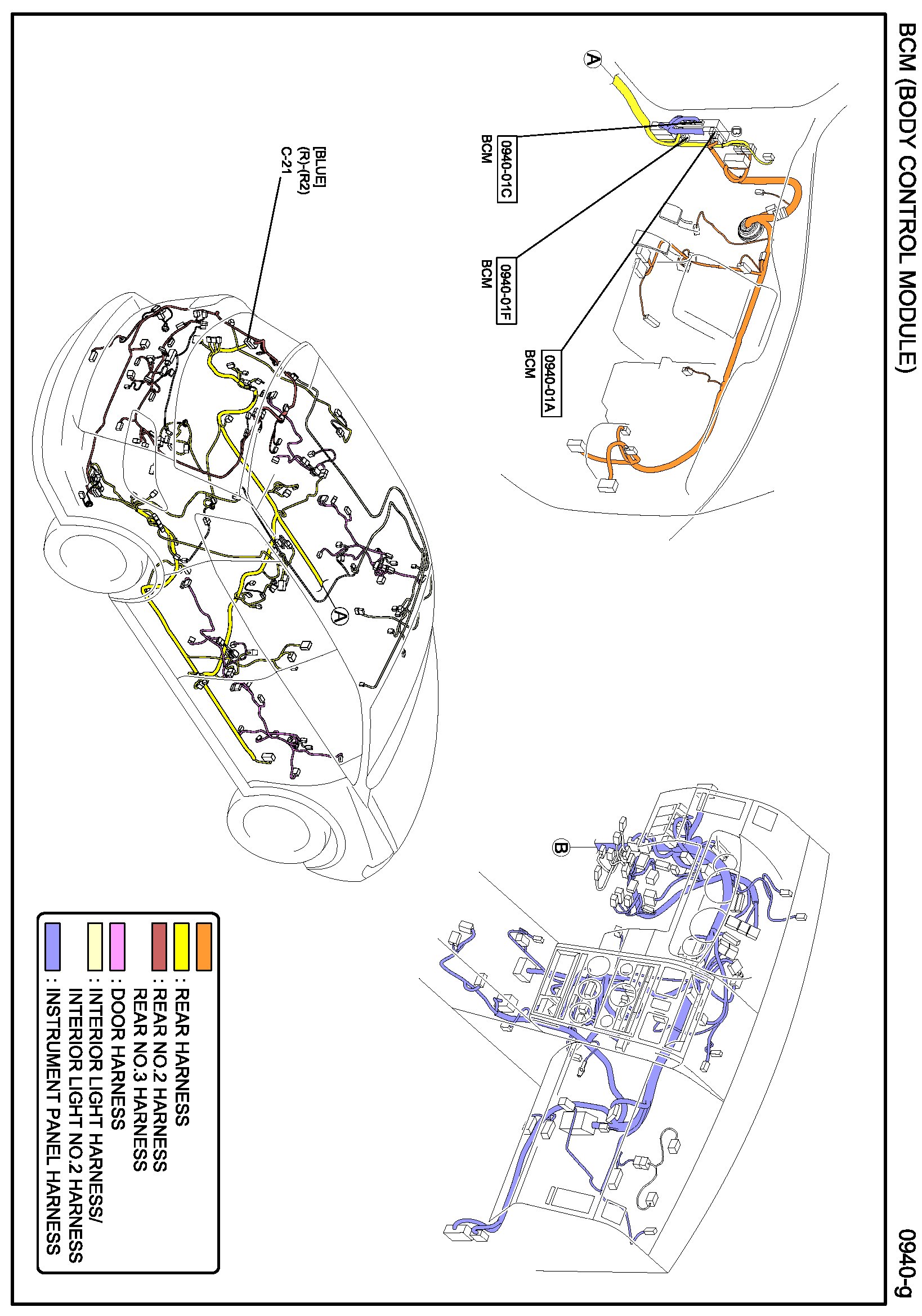 BCM (BODY CONTROL MODULE)

0940-g

A

0940-01C
BCM

0940-01F
BCM

0940-01A
BCM

[BLUE]
(R)-(R2)
C-21

A

B

: REAR HARNESS
: REAR NO.2 HARNESS
REAR NO.3 HARNESS
: DOOR HARNESS
: INTERIOR LIGHT HARNESS/
INTERIOR LIGHT NO.2 HARNESS
: INSTRUMENT PANEL HARNESS