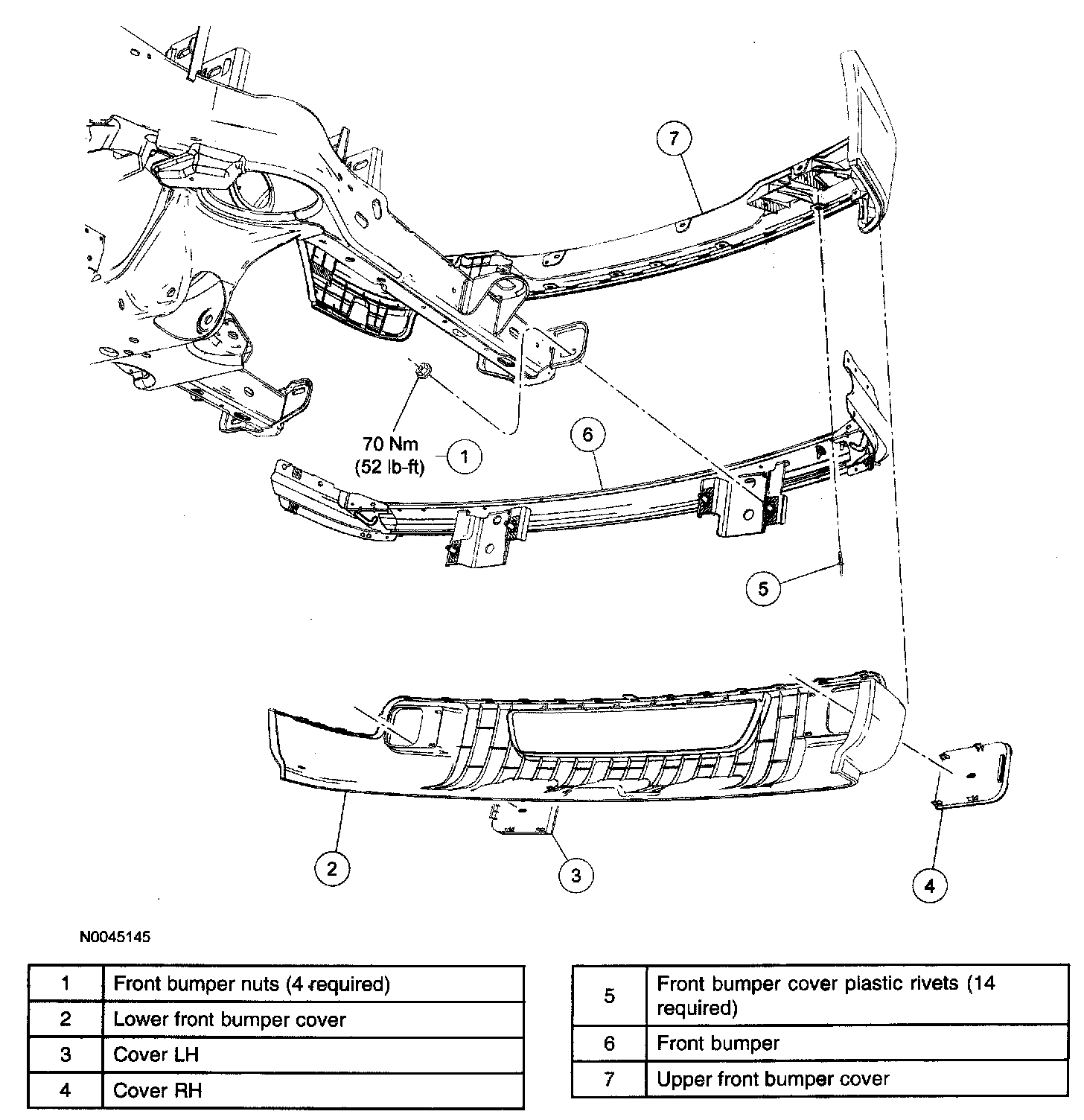 7

70 Nm
(52 lb-ft)

1

6

5

2

3

4

N0045145

| 1 | Front bumper nuts (4 required) |
|---|---|
| 2 | Lower front bumper cover |
| 3 | Cover LH |
| 4 | Cover RH |

| 5 | Front bumper cover plastic rivets (14 required) |
|---|---|
| 6 | Front bumper |
| 7 | Upper front bumper cover |