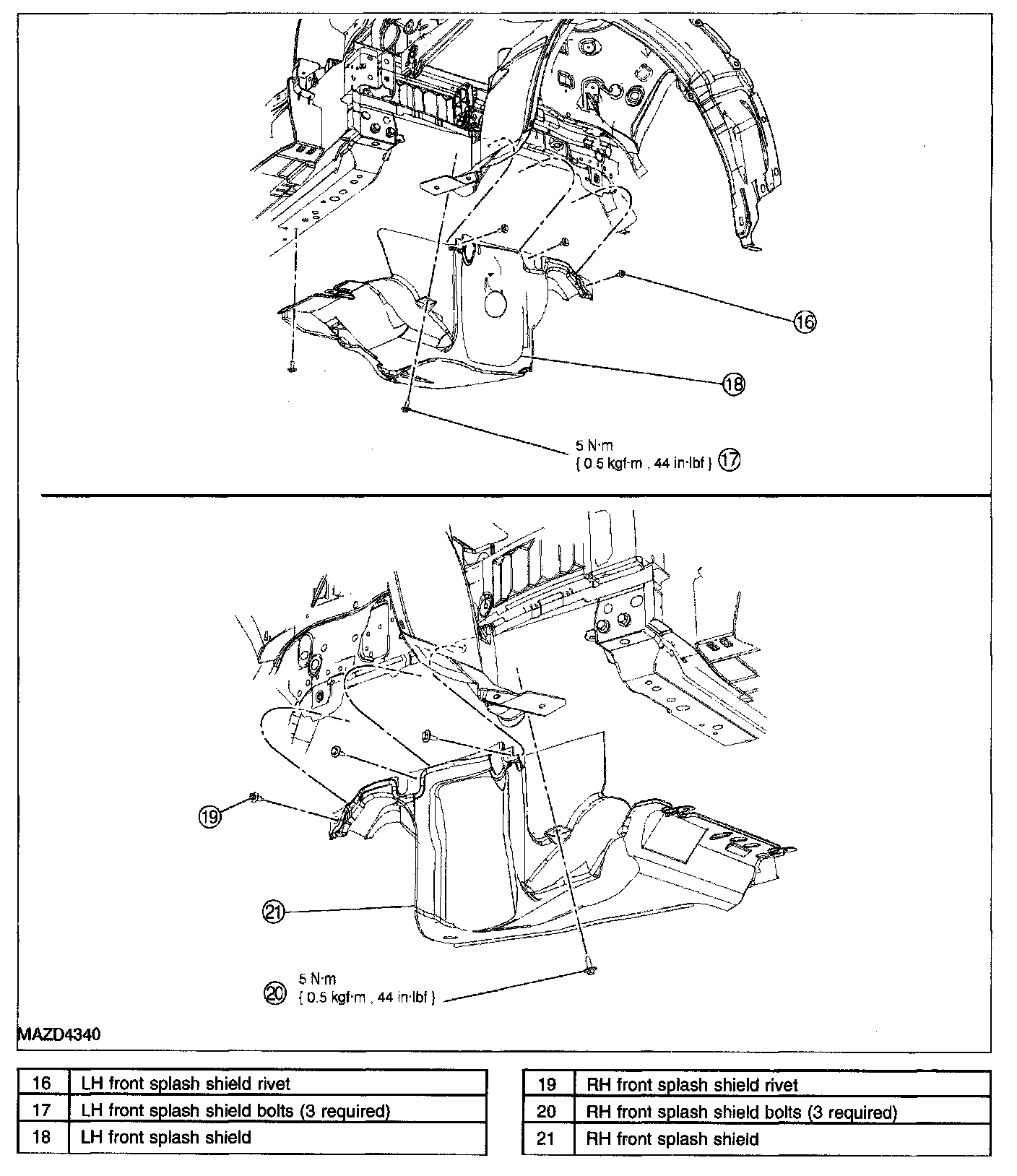 16

18

5 N·m
{ 0.5 kgf·m , 44 in·lbf } 17

19

21

20 5 N·m
{ 0.5 kgf·m , 44 in·lbf }

MAZD4340

| 16 | LH front splash shield rivet |
|---|---|
| 17 | LH front splash shield bolts (3 required) |
| 18 | LH front splash shield |

| 19 | RH front splash shield rivet |
|---|---|
| 20 | RH front splash shield bolts (3 required) |
| 21 | RH front splash shield |