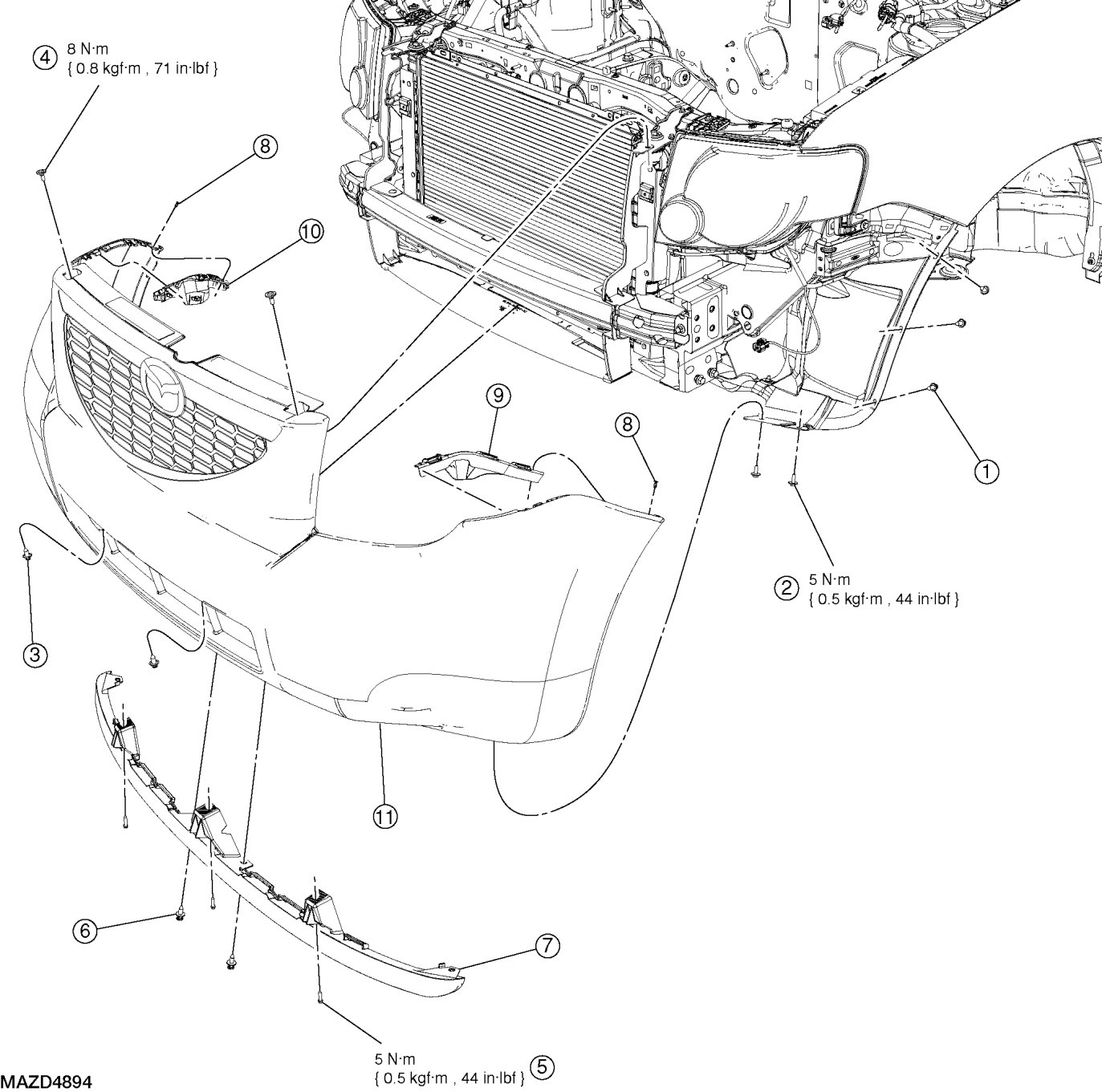 ④ 8 N·m
{ 0.8 kgf·m , 71 in·lbf }

⑧

⑩

⑨

⑧

①

② 5 N·m
{ 0.5 kgf·m , 44 in·lbf }

③

⑪

⑥

⑦

5 N·m
{ 0.5 kgf·m , 44 in·lbf } ⑤

MAZD4894